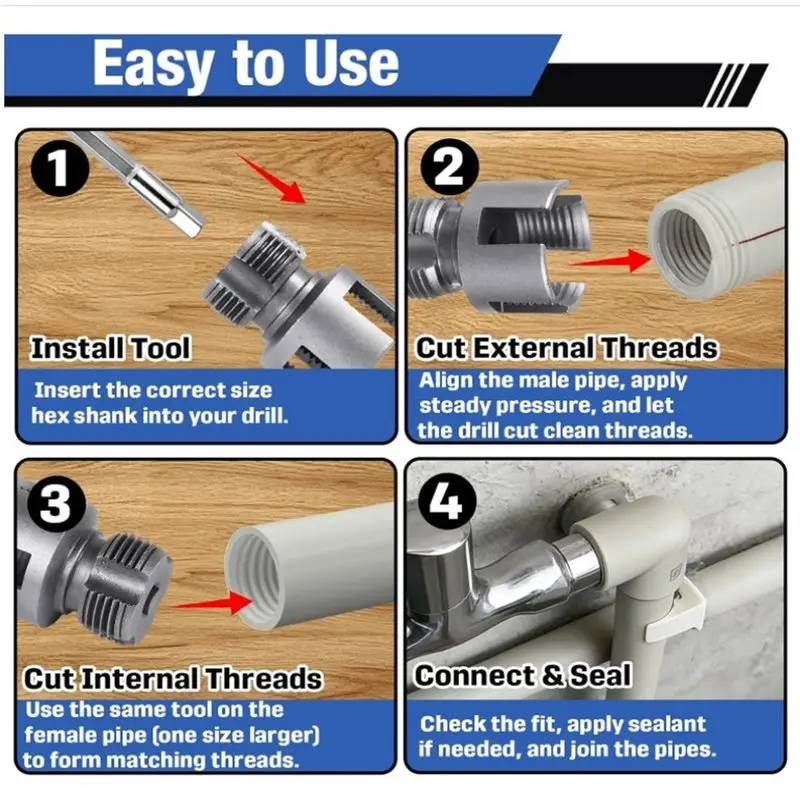 Easy to Use

1

Install Tool

Insert the correct size hex shank into your drill.

2

Cut External Threads

Align the male pipe, apply steady pressure, and let the drill cut clean threads.

3

Cut Internal Threads

Use the same tool on the female pipe (one size larger) to form matching threads.

4

Connect & Seal

Check the fit, apply sealant if needed, and join the pipes.