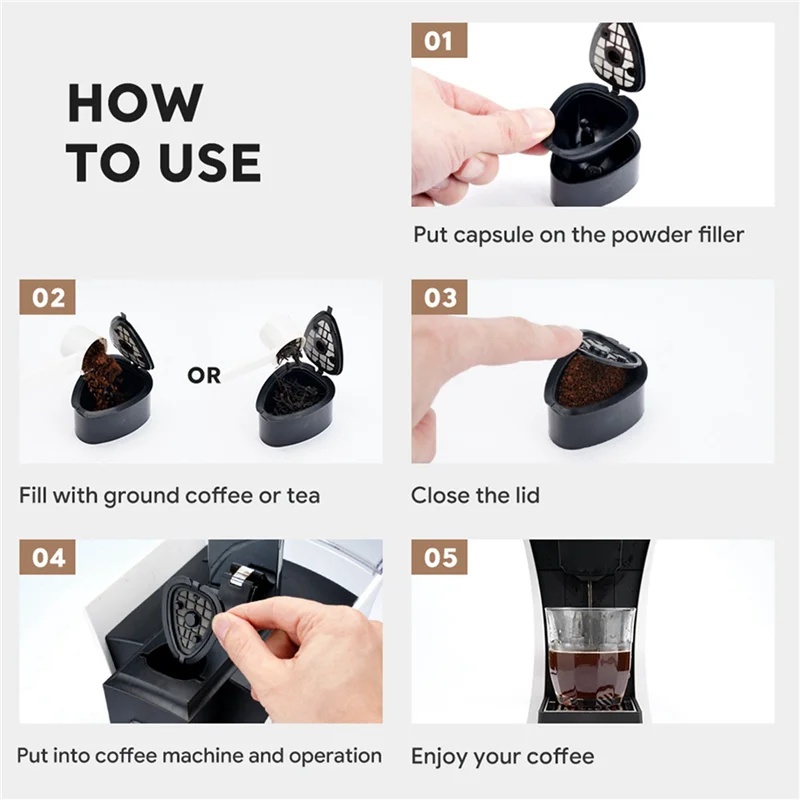 HOW TO USE

01

Put capsule on the powder filler

02

OR

Fill with ground coffee or tea

03

Close the lid

04

Put into coffee machine and operation

05

Enjoy your coffee