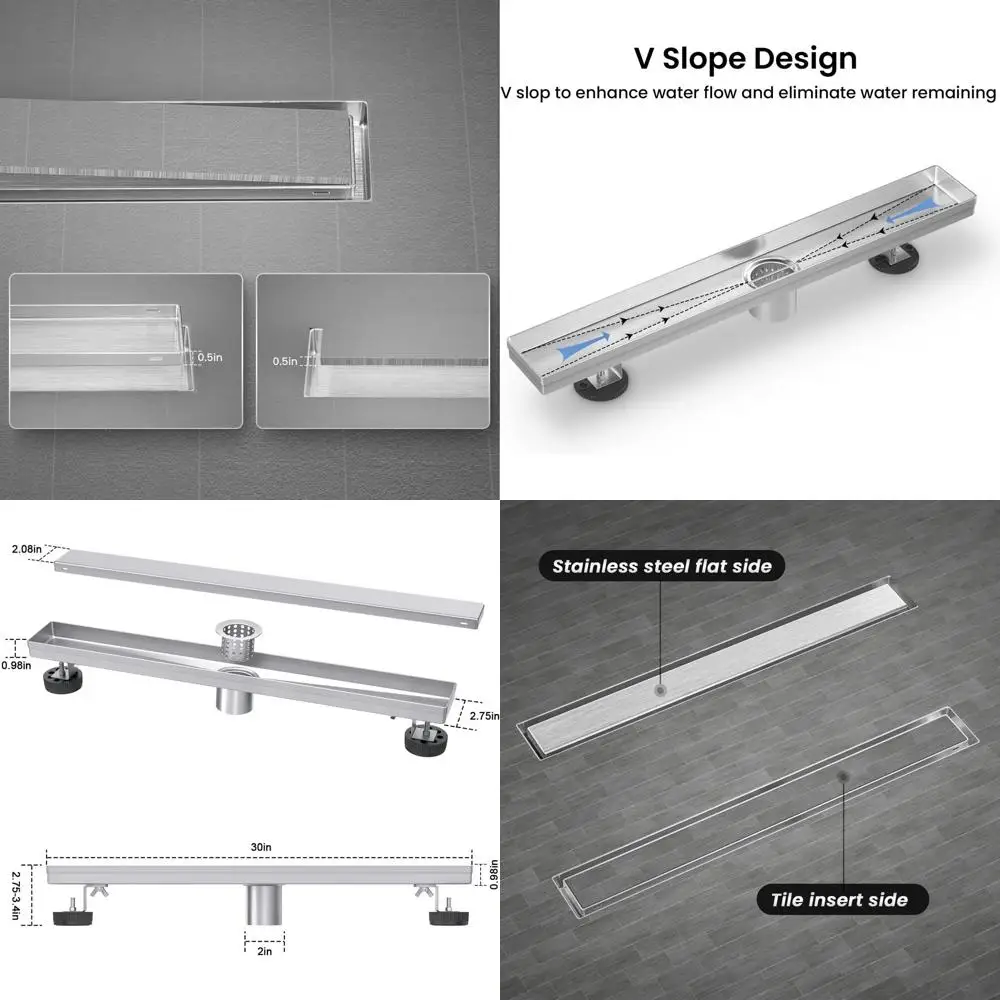 0.5in

0.5in

V Slope Design

V slop to enhance water flow and eliminate water remaining

2.08in

0.98in

2.75in

30in

2.75-3.4in

0.98in

2in

Stainless steel flat side

Tile insert side