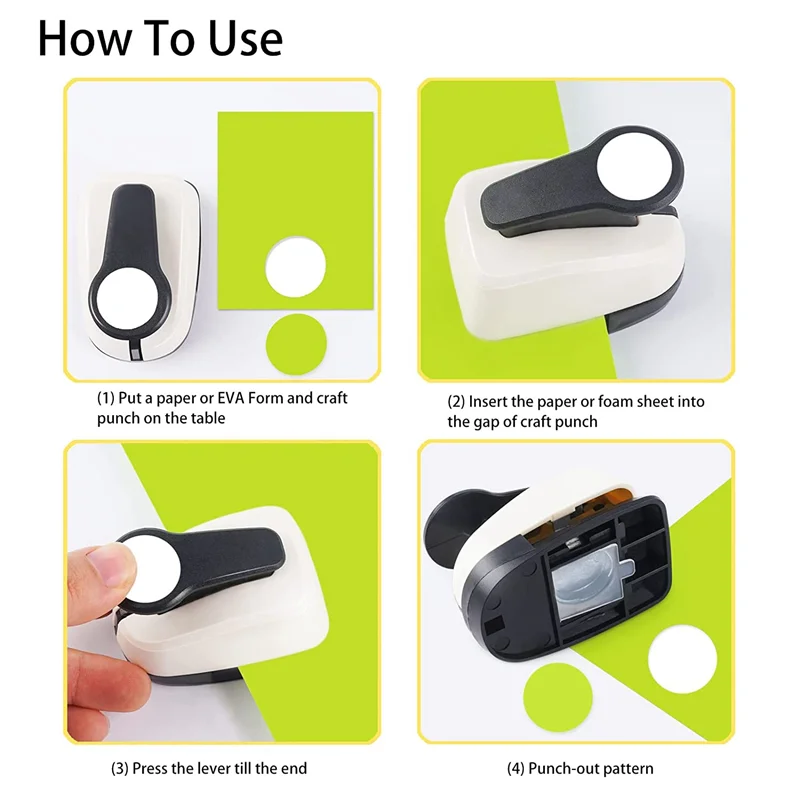 How To Use

(1) Put a paper or EVA Form and craft punch on the table

(2) Insert the paper or foam sheet into the gap of craft punch

(3) Press the lever till the end

(4) Punch-out pattern