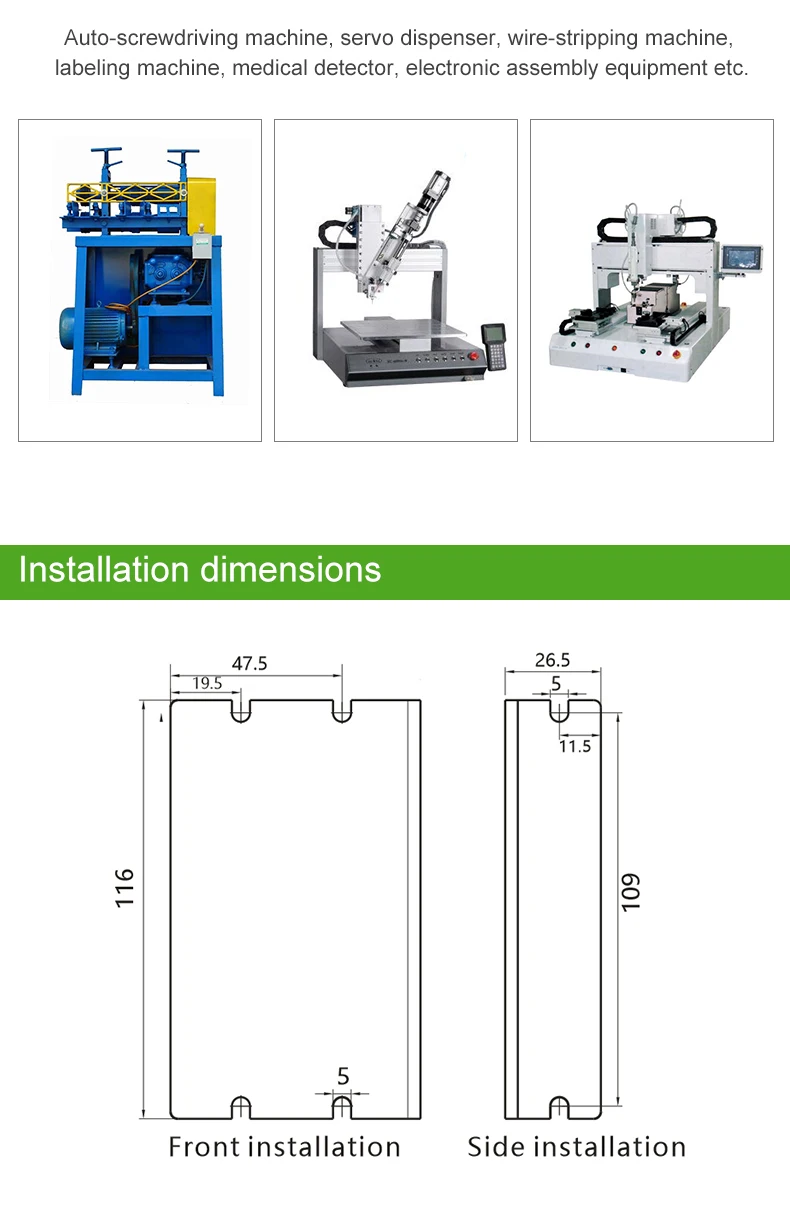 Auto-screwdriving machine, servo dispenser, wire-stripping machine, labeling machine, medical detector, electronic assembly equipment etc.

Installation dimensions

47.5
19.5
116
5
Front installation

26.5
5
11.5
109
Side installation