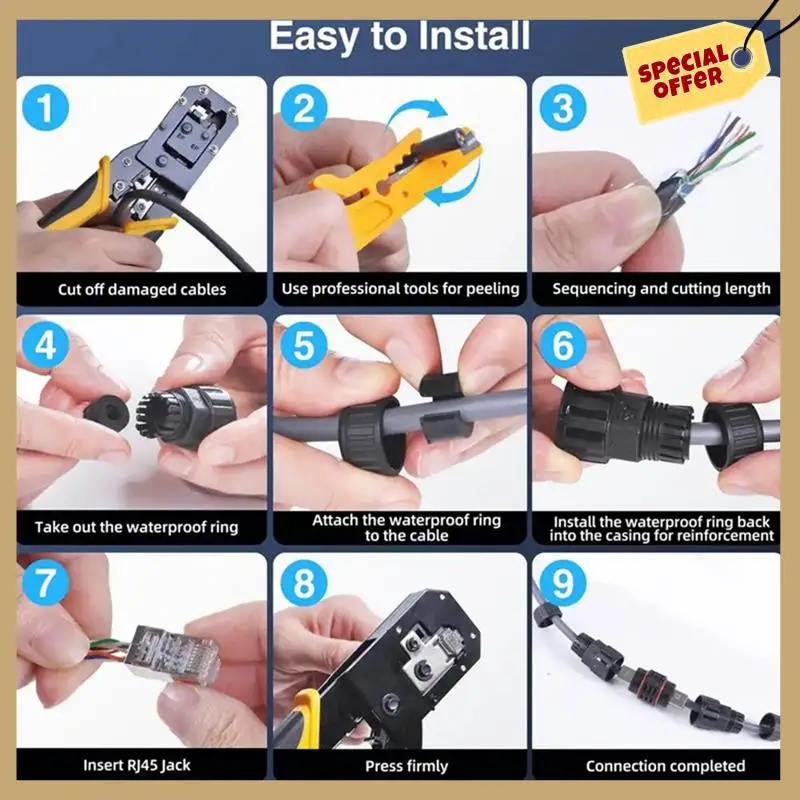 Easy to Install

SPECIAL OFFER

1

Cut off damaged cables

2

Use professional tools for peeling

3

Sequencing and cutting length

4

Take out the waterproof ring

5

Attach the waterproof ring to the cable

6

Install the waterproof ring back into the casing for reinforcement

7

Insert RJ45 Jack

8

Press firmly

9

Connection completed