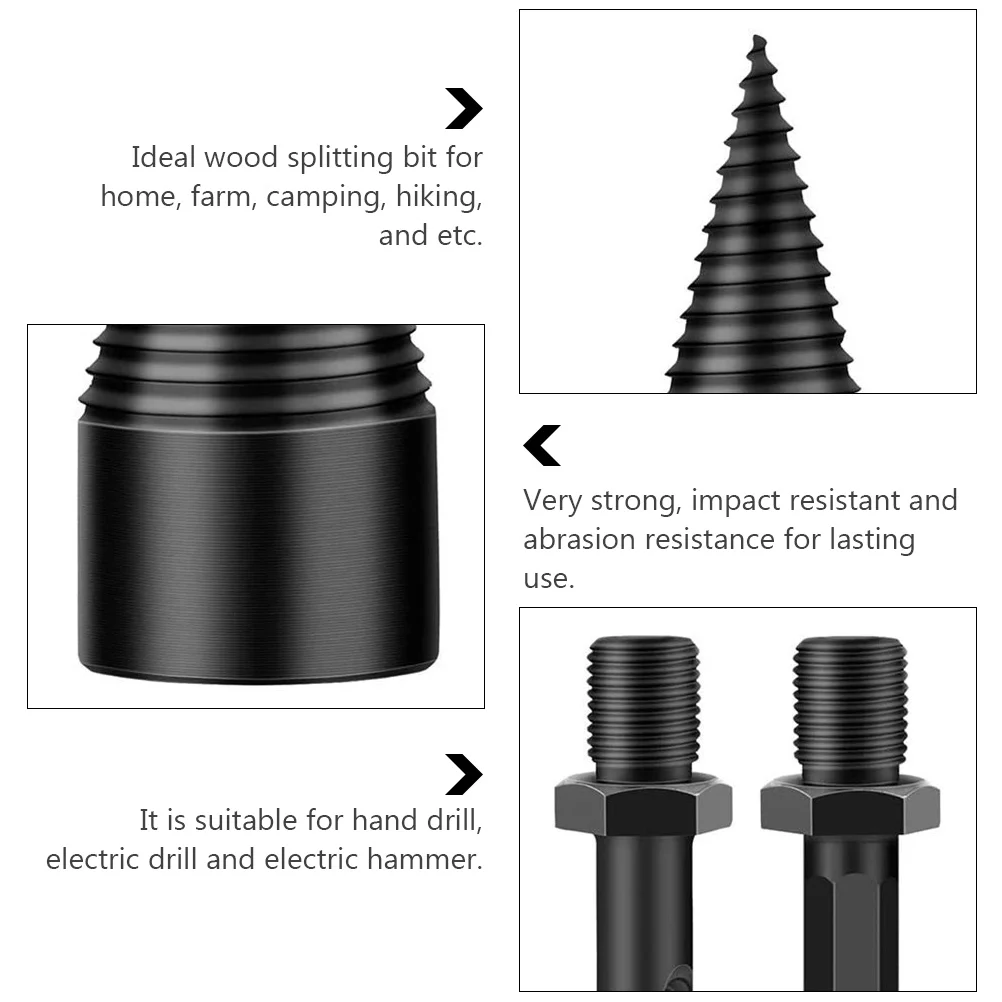 Ideal wood splitting bit for home, farm, camping, hiking, and etc.

Very strong, impact resistant and abrasion resistance for lasting use.

It is suitable for hand drill, electric drill and electric hammer.