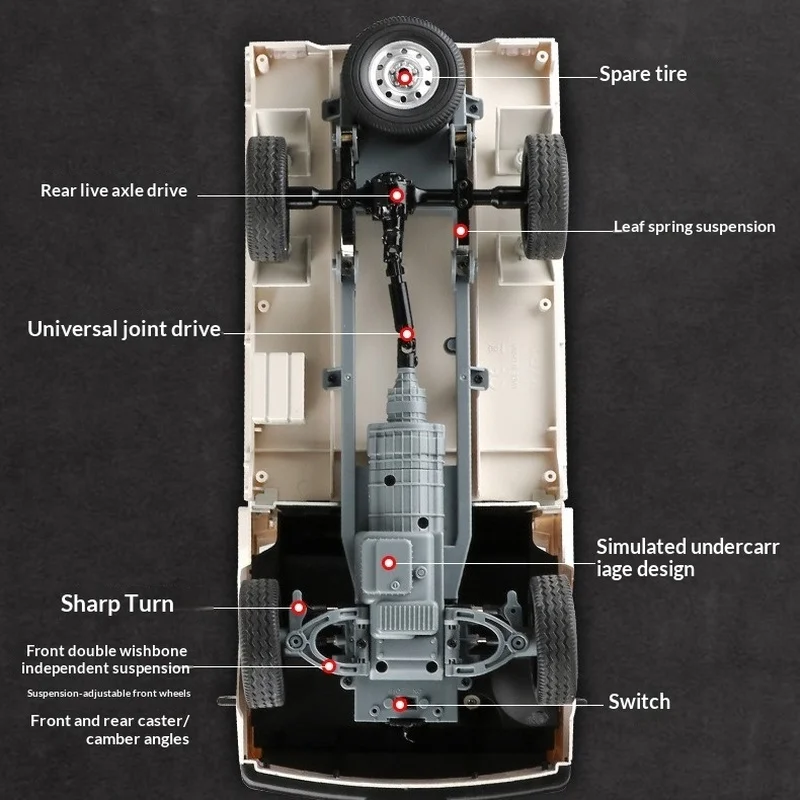 Spare tire

Rear live axle drive

Leaf spring suspension

Universal joint drive

Simulated undercarr iage design

Sharp Turn

Front double wishbone independent suspension

Suspension-adjustable front wheels

Front and rear caster/ camber angles

Switch