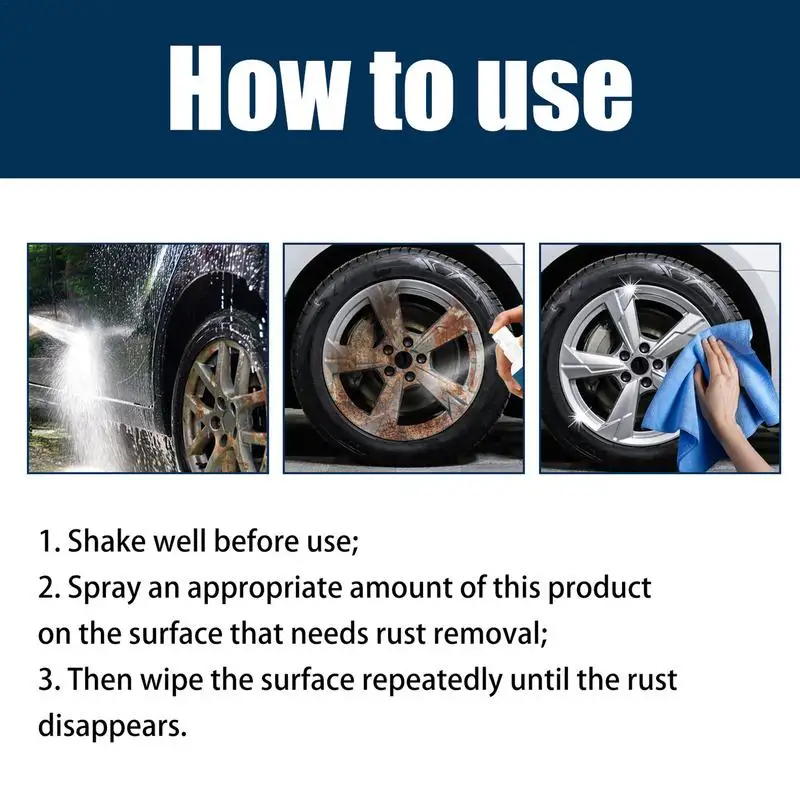 How to use

1. Shake well before use;
2. Spray an appropriate amount of this product on the surface that needs rust removal;
3. Then wipe the surface repeatedly until the rust disappears.