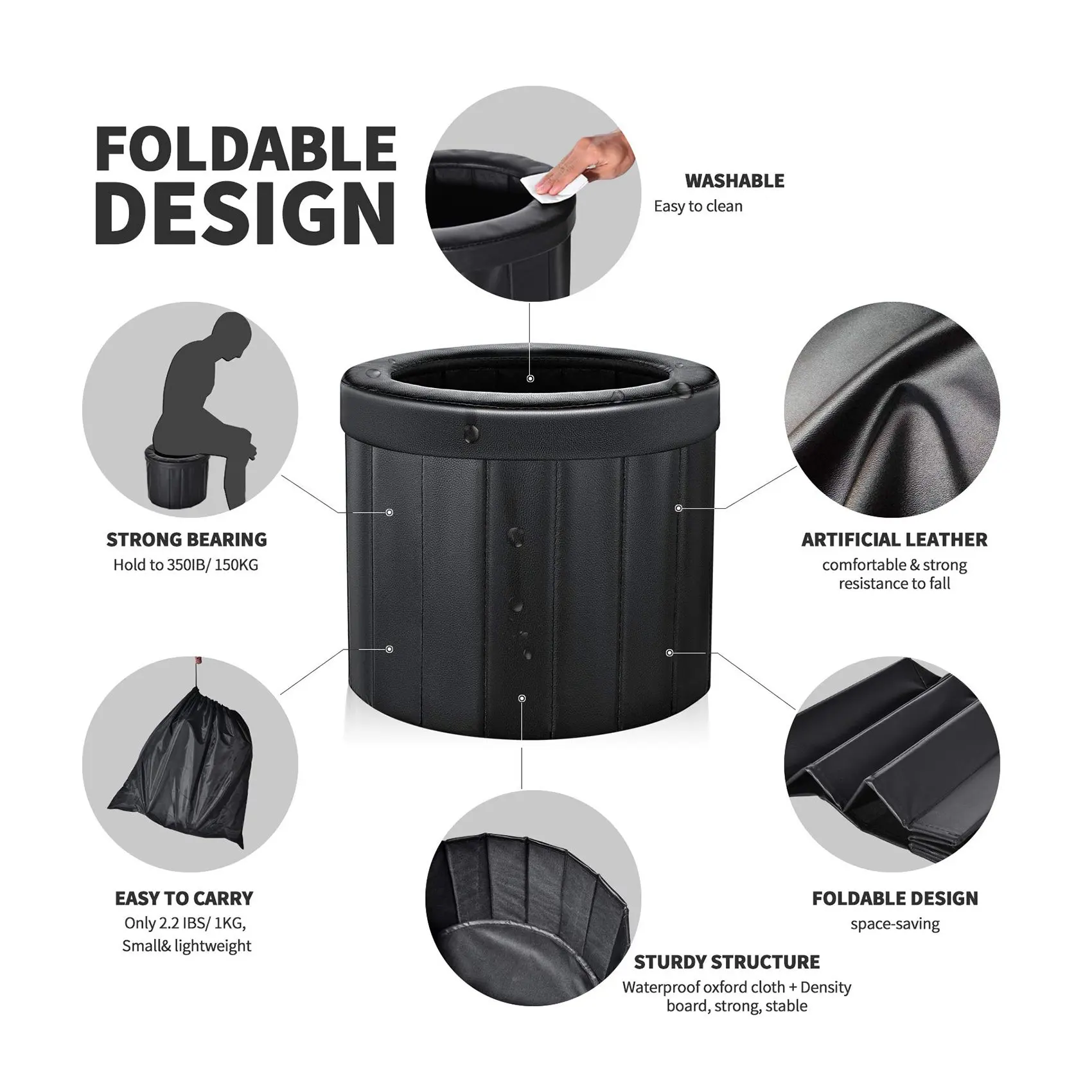 FOLDABLE DESIGN

WASHABLE
Easy to clean

STRONG BEARING
Hold to 350IB/ 150KG

ARTIFICIAL LEATHER
comfortable & strong resistance to fall

EASY TO CARRY
Only 2.2 IBS/ 1KG, Small& lightweight

FOLDABLE DESIGN
space-saving

STURDY STRUCTURE
Waterproof oxford cloth + Density board, strong, stable