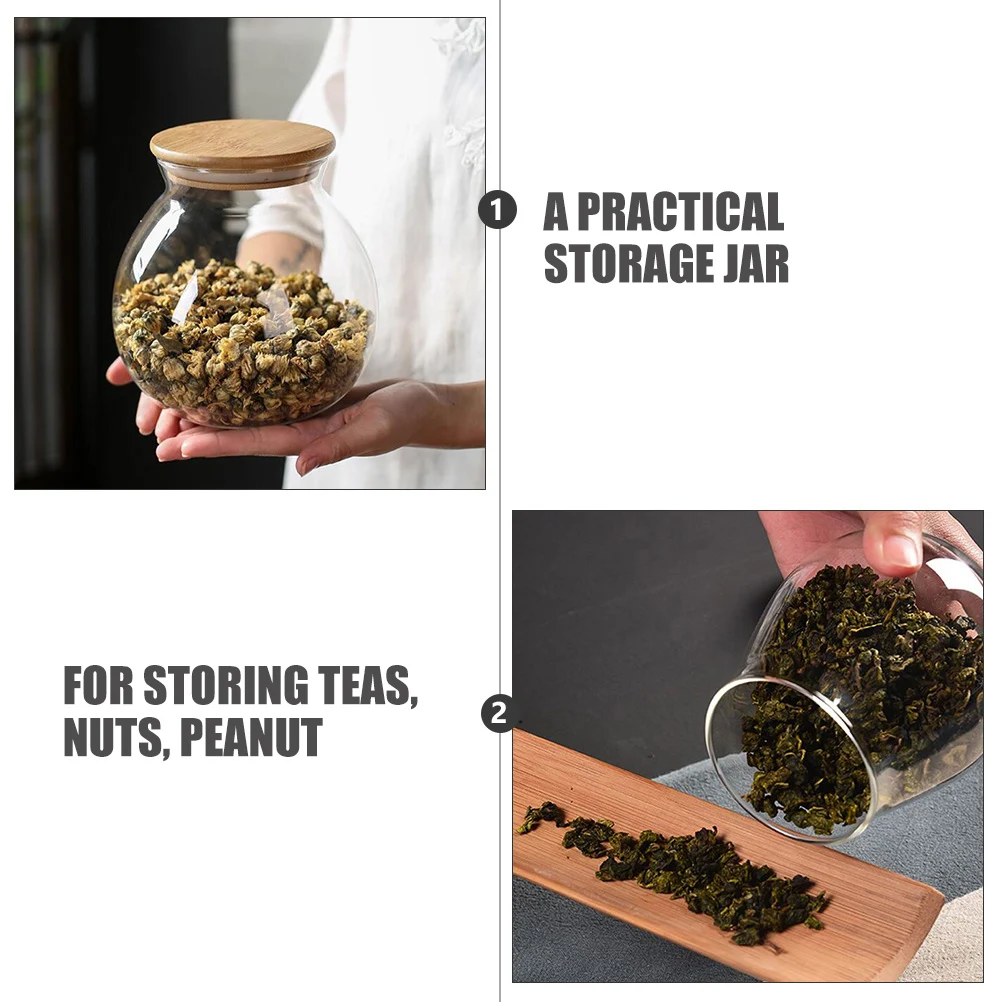 1 A PRACTICAL STORAGE JAR

FOR STORING TEAS, NUTS, PEANUT

2