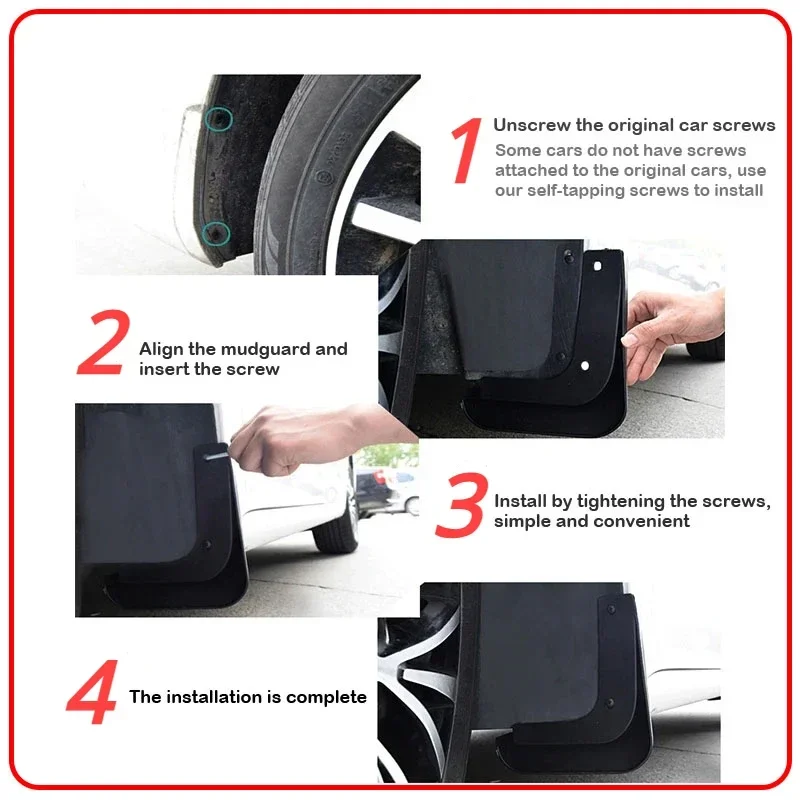 1 Unscrew the original car screws
Some cars do not have screws attached to the original cars, use our self-tapping screws to install

2 Align the mudguard and insert the screw

3 Install by tightening the screws, simple and convenient

4 The installation is complete