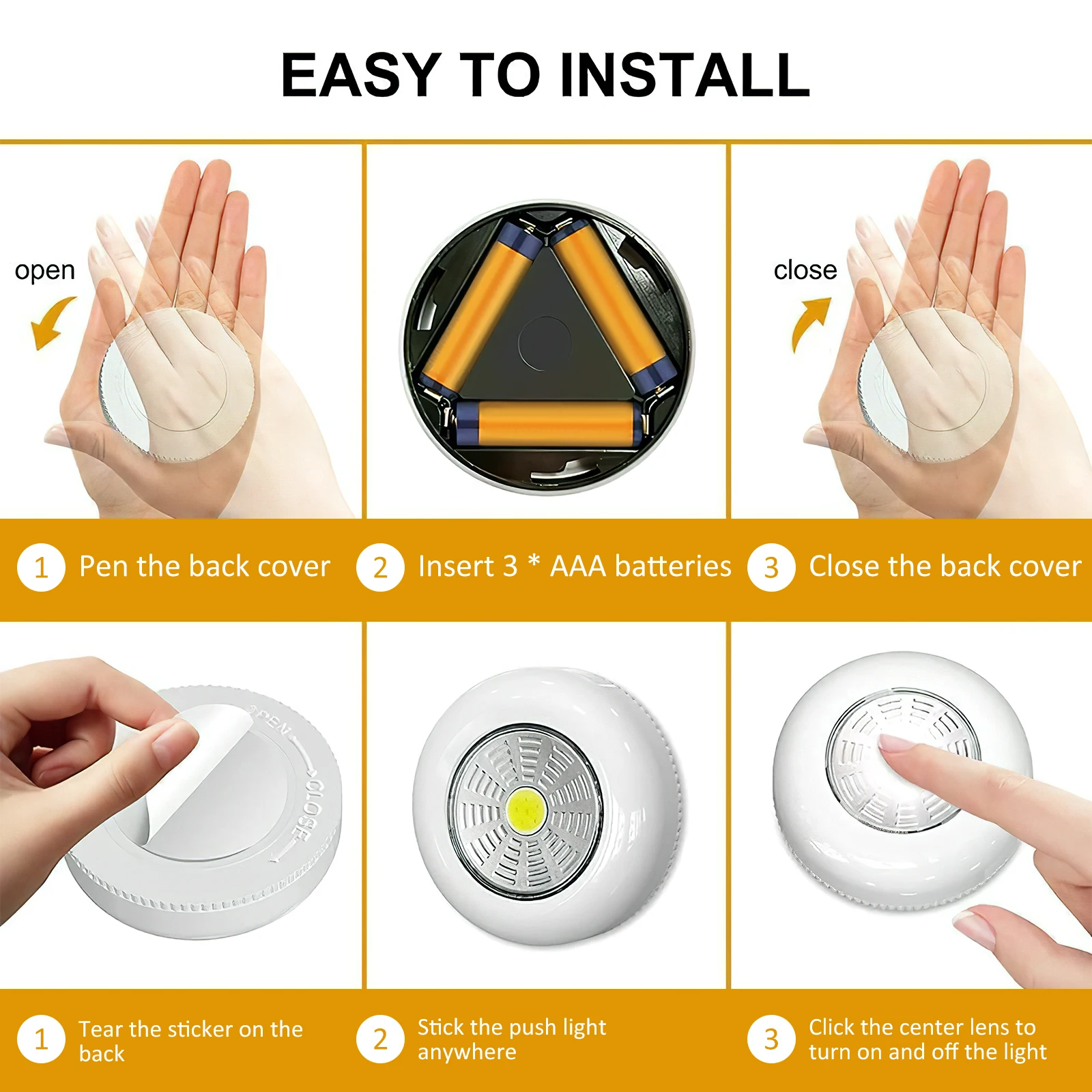 EASY TO INSTALL

open

close

1 Pen the back cover

2 Insert 3 * AAA batteries

3 Close the back cover

OPEN

CLOSE

1 Tear the sticker on the back

2 Stick the push light anywhere

3 Click the center lens to turn on and off the light