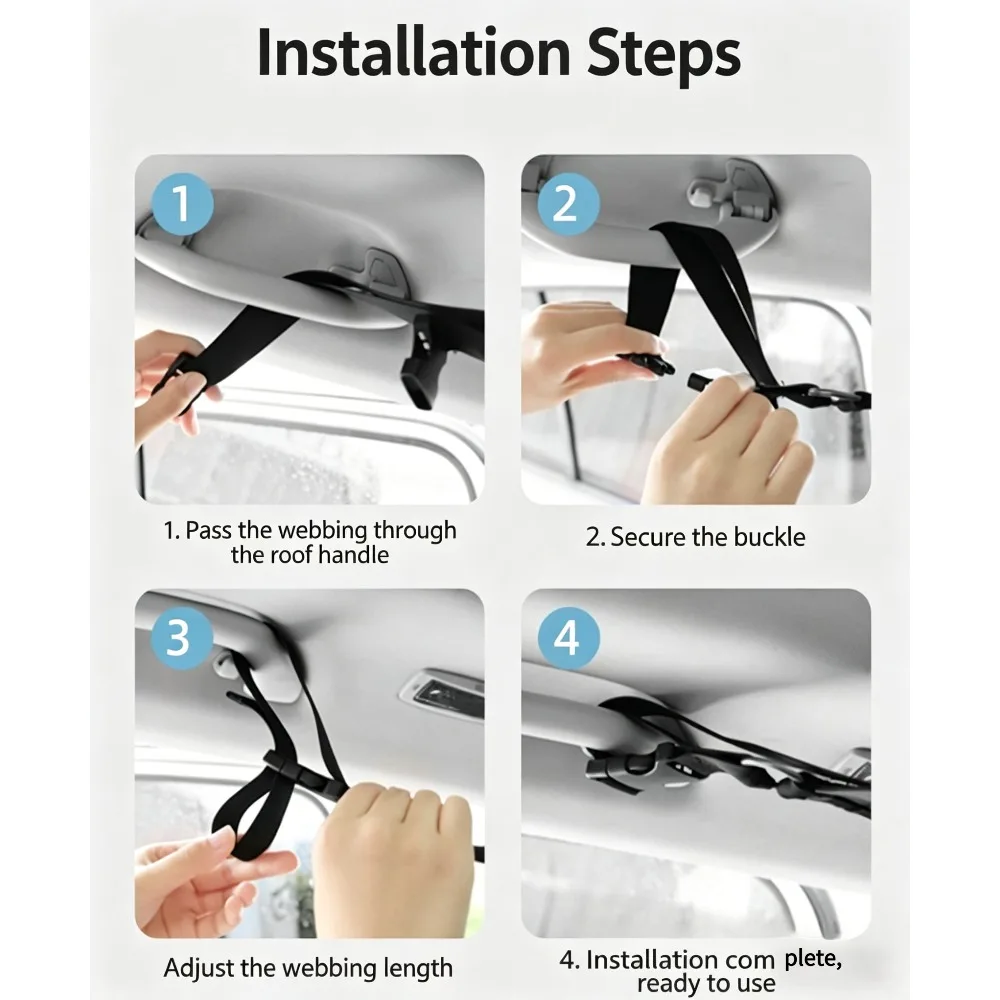 Installation Steps

1

2

1. Pass the webbing through the roof handle

2. Secure the buckle

3

4

Adjust the webbing length

4. Installation com plete, ready to use