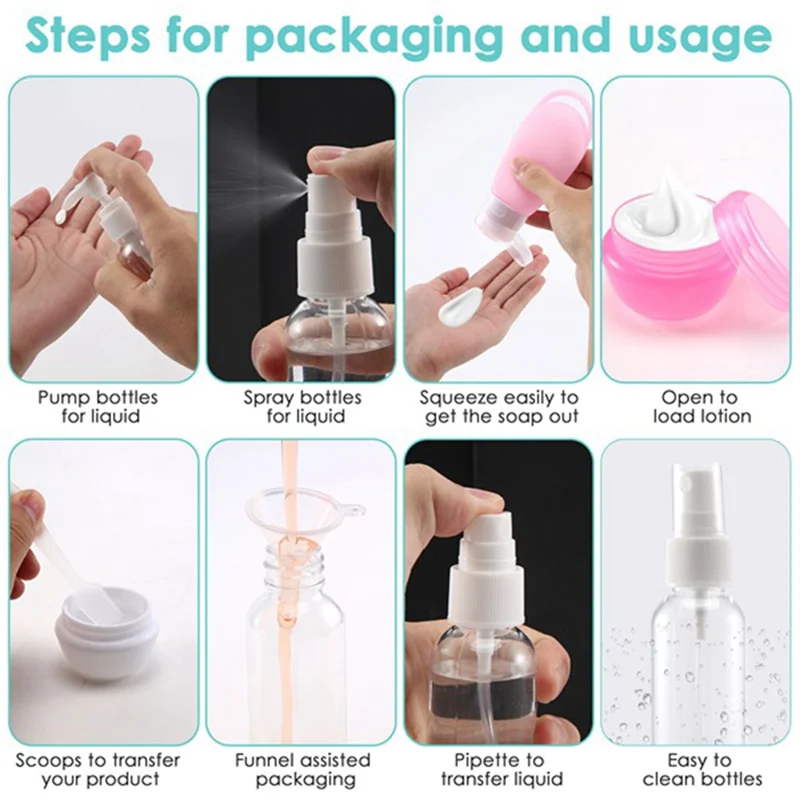 Steps for packaging and usage

Pump bottles for liquid

Spray bottles for liquid

Squeeze easily to get the soap out

Open to load lotion

Scoops to transfer your product

Funnel assisted packaging

Pipette to transfer liquid

Easy to clean bottles