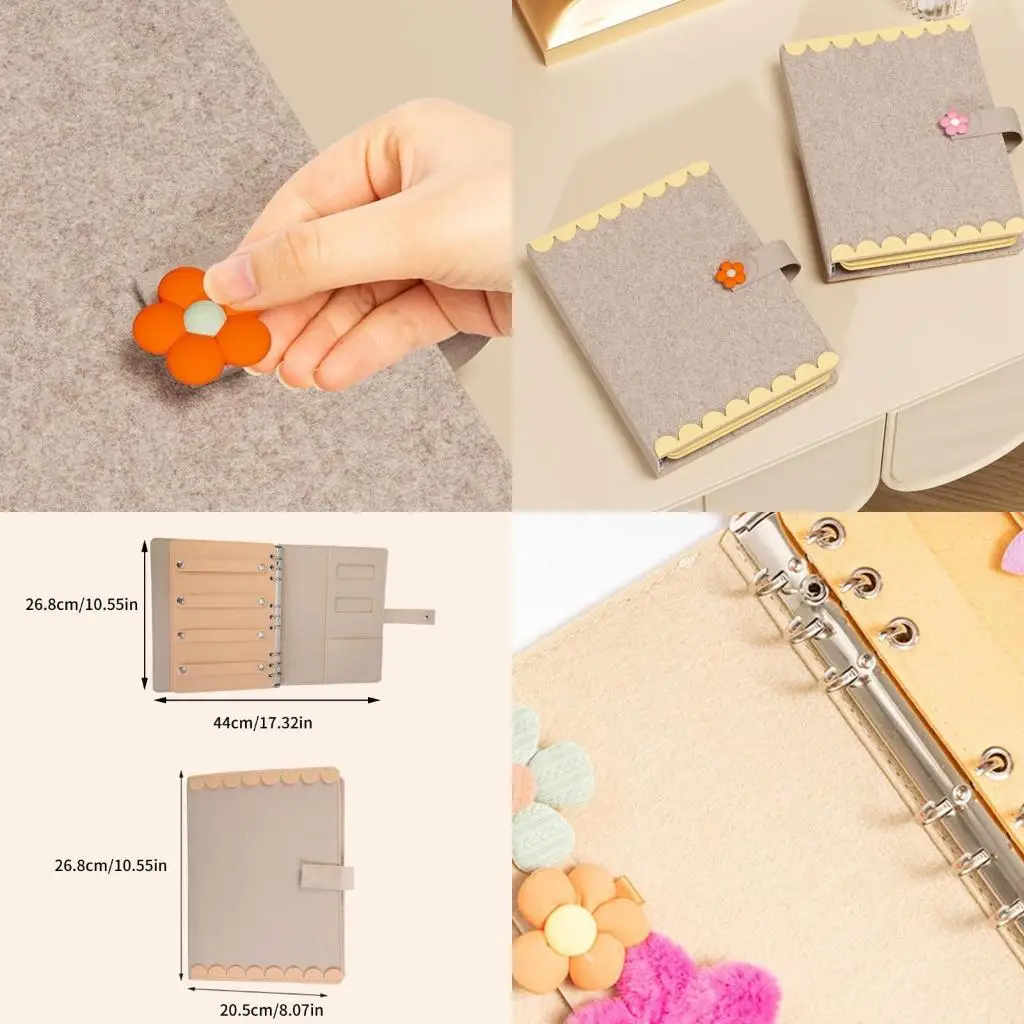 26.8cm/10.55in

44cm/17.32in

26.8cm/10.55in

20.5cm/8.07in