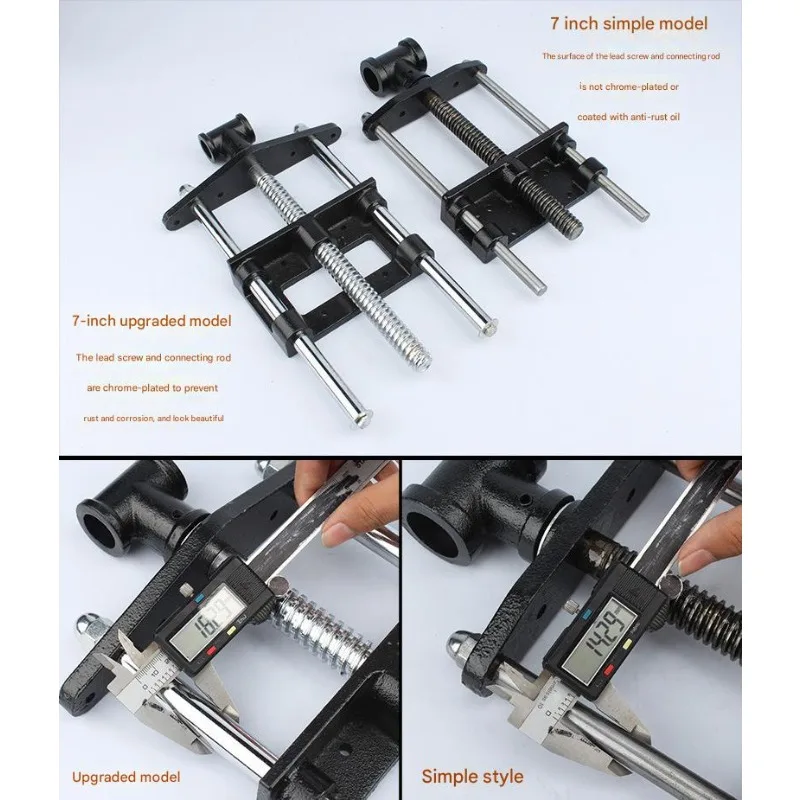 7 inch simple model

The surface of the lead screw and connecting rod is not chrome-plated or coated with anti-rust oil

7-inch upgraded model

The lead screw and connecting rod are chrome-plated to prevent rust and corrosion, and look beautiful

16.29

14.29

Upgraded model

Simple style