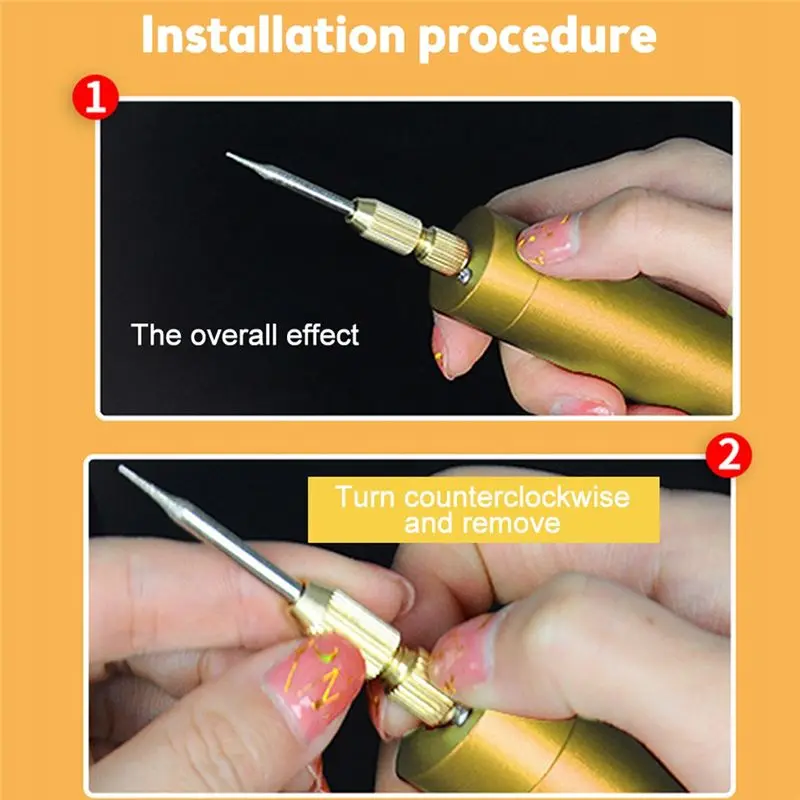 Installation procedure

1

The overall effect

2

Turn counterclockwise and remove