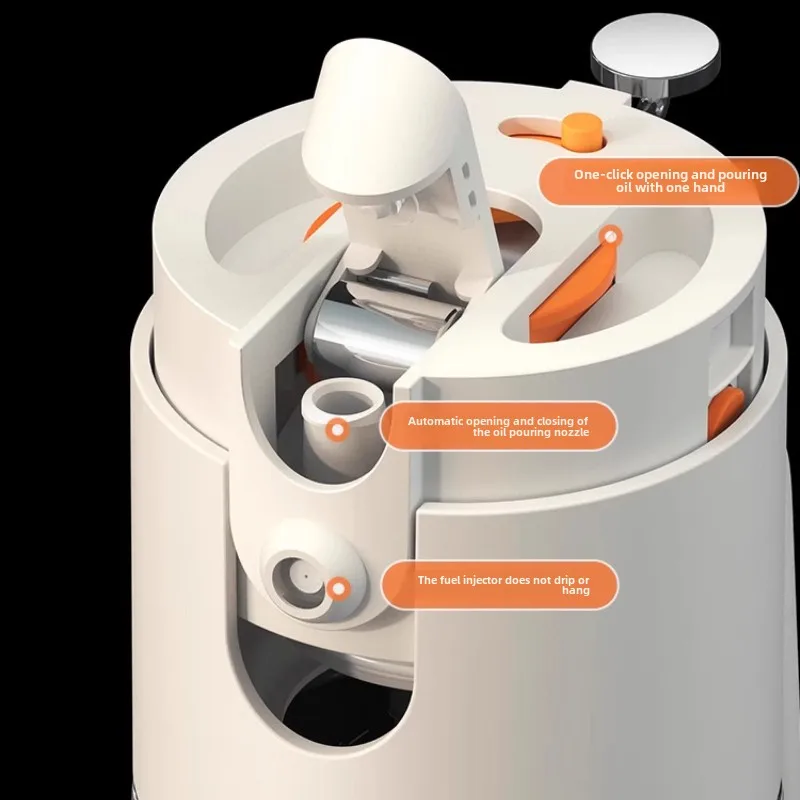 One-click opening and pouring oil with one hand

Automatic opening and closing of the oil pouring nozzle

The fuel injector does not drip or hang