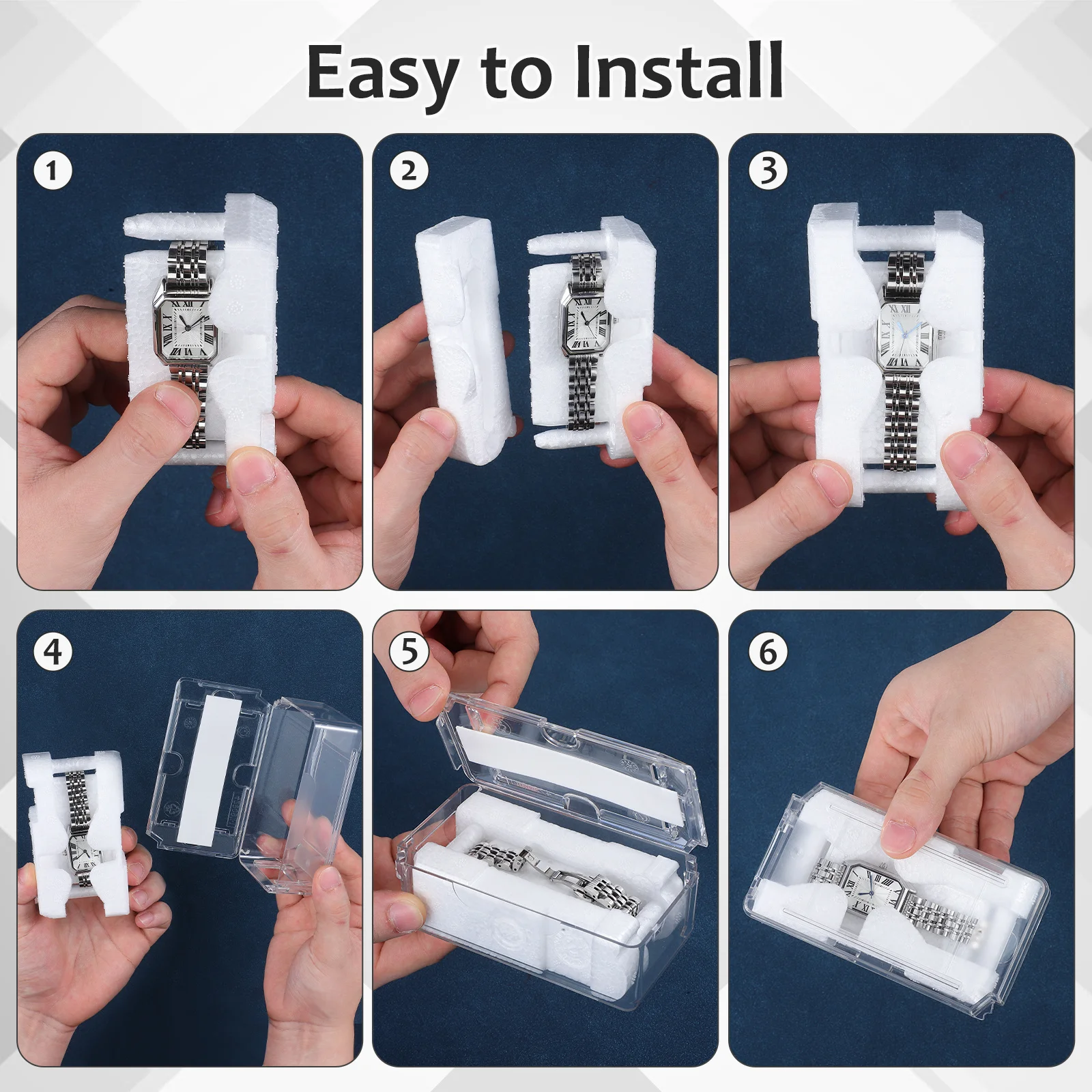 Easy to Install

1

2

3

4

5

6