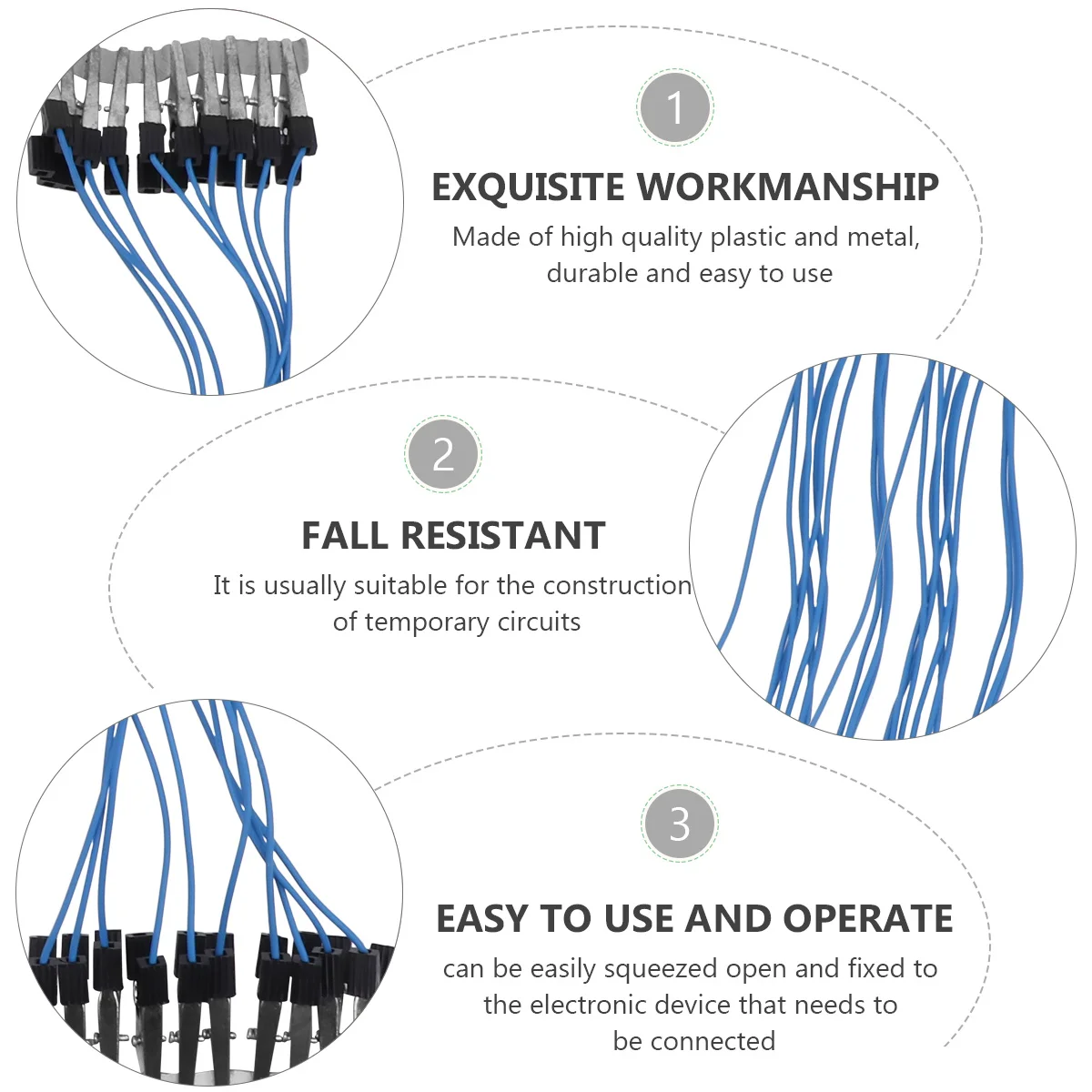 1

EXQUISITE WORKMANSHIP

Made of high quality plastic and metal, durable and easy to use

2

FALL RESISTANT

It is usually suitable for the construction of temporary circuits

3

EASY TO USE AND OPERATE

can be easily squeezed open and fixed to the electronic device that needs to be connected