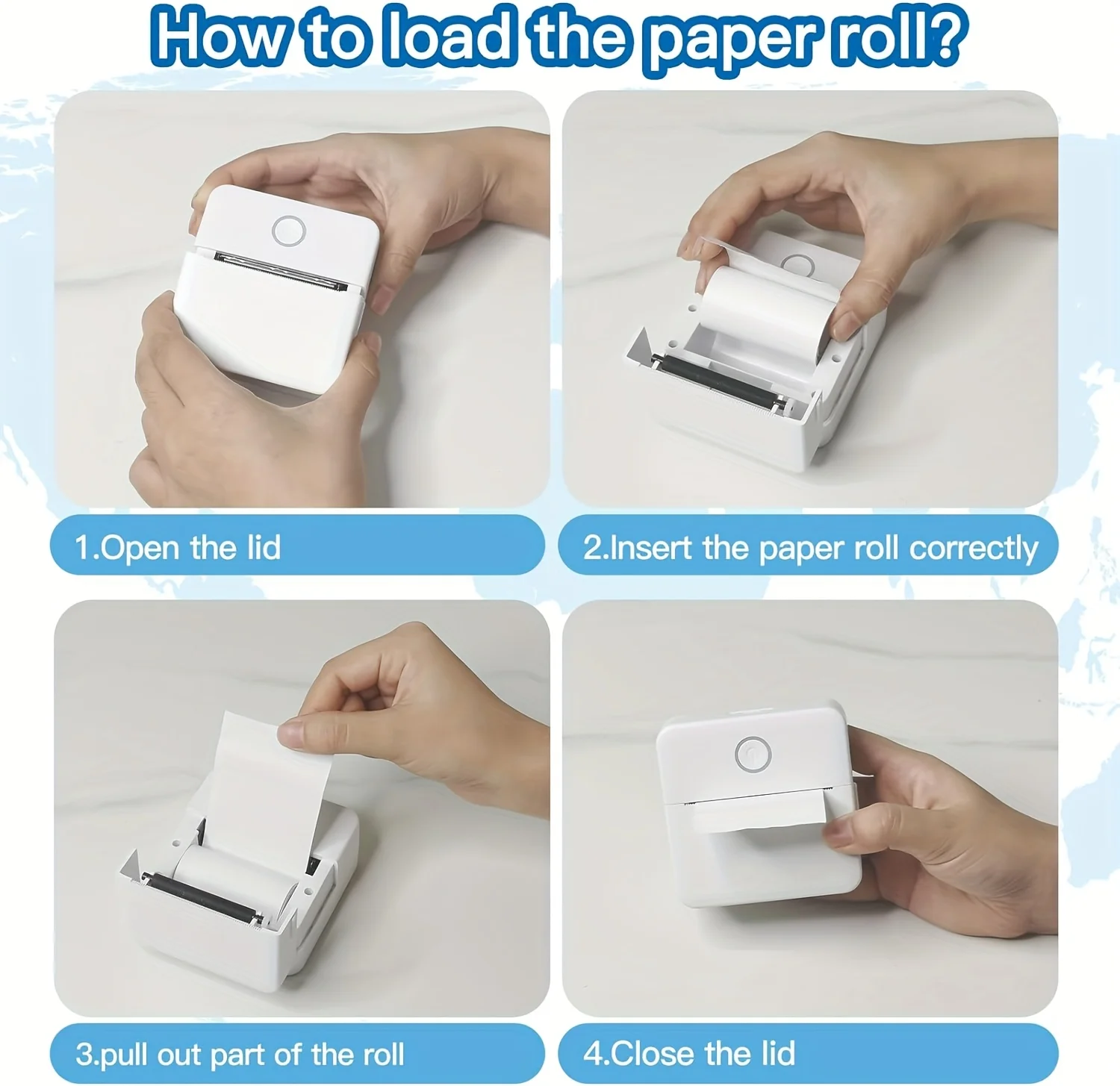 How to load the paper roll?

1.Open the lid

2.Insert the paper roll correctly

3.pull out part of the roll

4.Close the lid