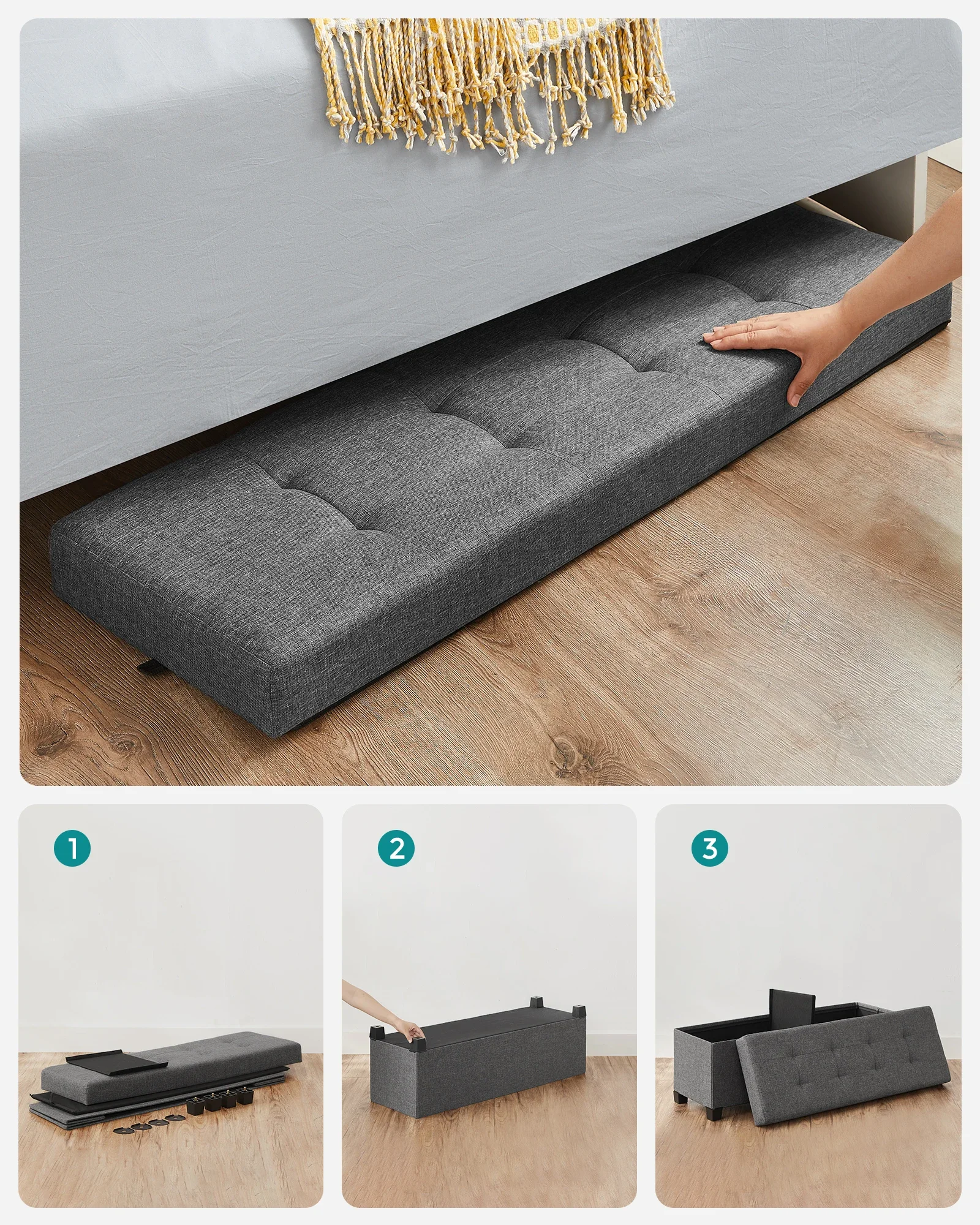 1

2

3