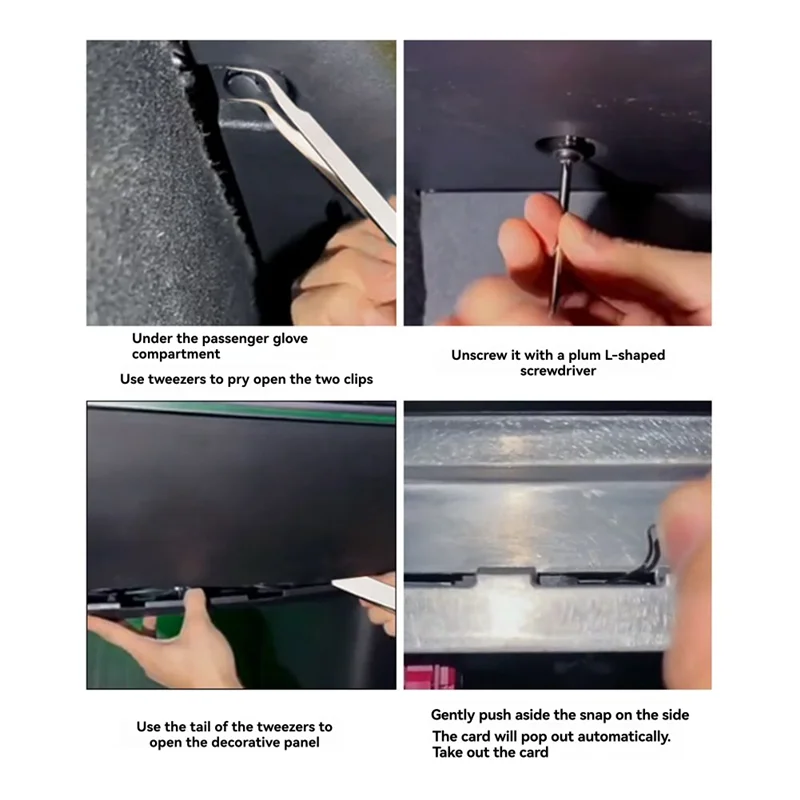 Under the passenger glove compartment

Use tweezers to pry open the two clips

Unscrew it with a plum L-shaped screwdriver

Use the tail of the tweezers to open the decorative panel

Gently push aside the snap on the side

The card will pop out automatically. Take out the card