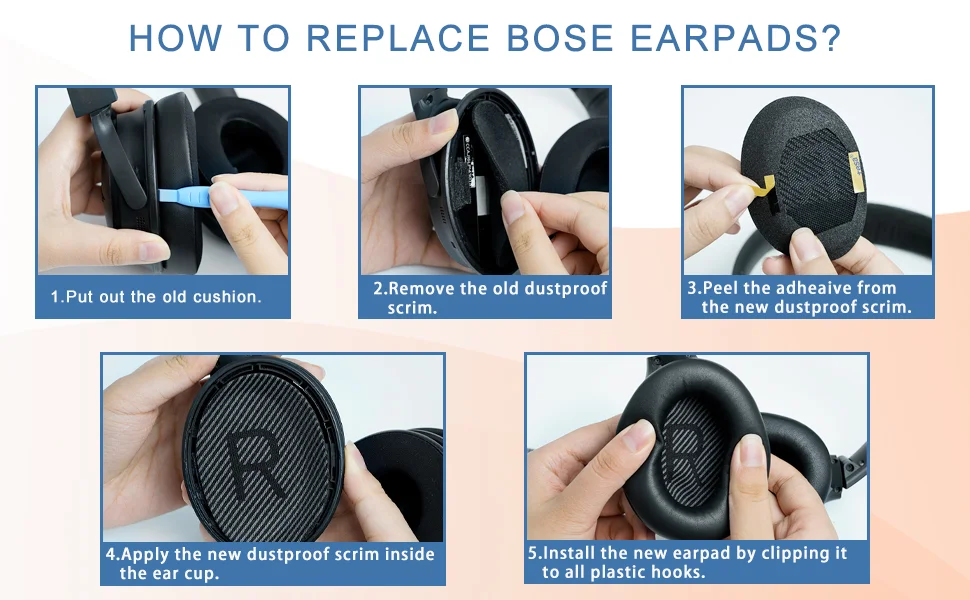 HOW TO REPLACE BOSE EARPADS?

1.Put out the old cushion.

2.Remove the old dustproof scrim.

3.Peel the adheaive from the new dustproof scrim.

R

4.Apply the new dustproof scrim inside the ear cup.

5.Install the new earpad by clipping it to all plastic hooks.