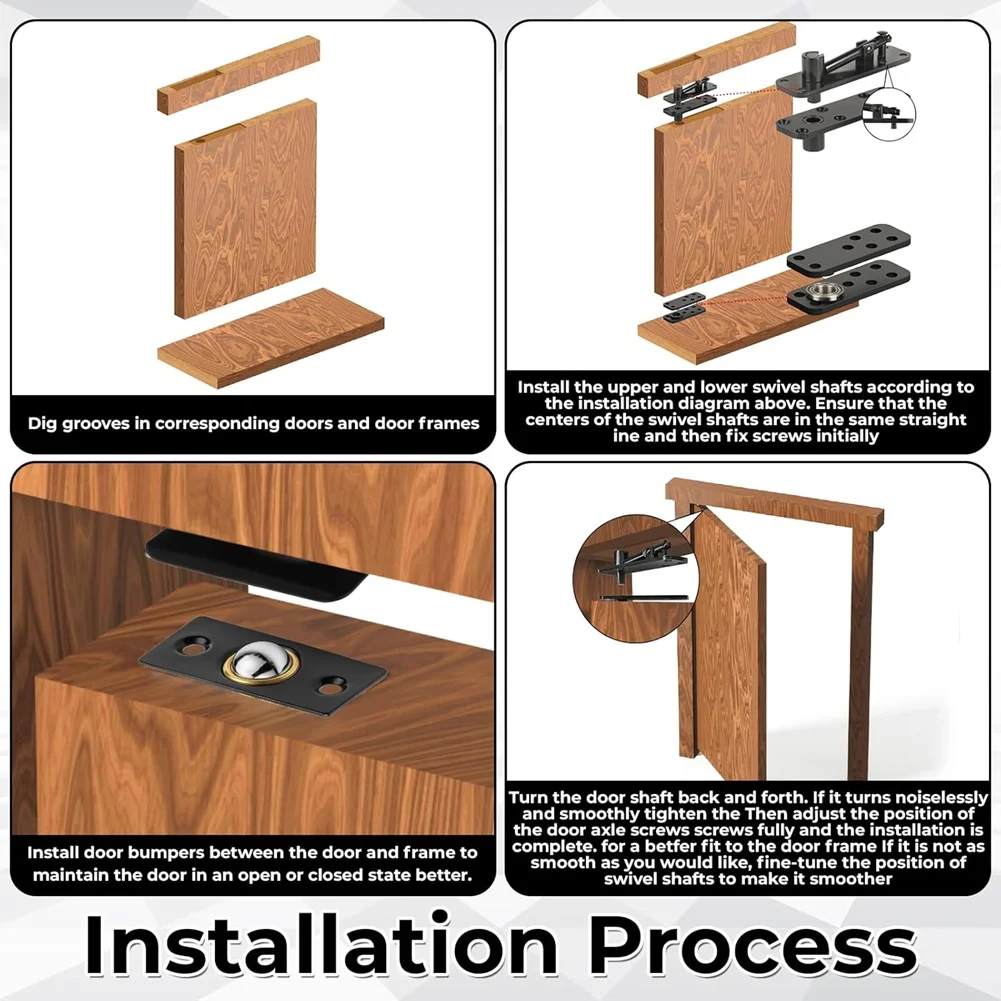 Dig grooves in corresponding doors and door frames

Install the upper and lower swivel shafts according to the installation diagram above. Ensure that the centers of the swivel shafts are in the same straight ine and then fix screws initially

Install door bumpers between the door and frame to maintain the door in an open or closed state better.

Turn the door shaft back and forth. If it turns noiselessly and smoothly tighten the Then adjust the position of the door axle screws screws fully and the installation is complete. for a betfer fit to the door frame If it is not as smooth as you would like, fine-tune the position of swivel shafts to make it smoother

Installation Process