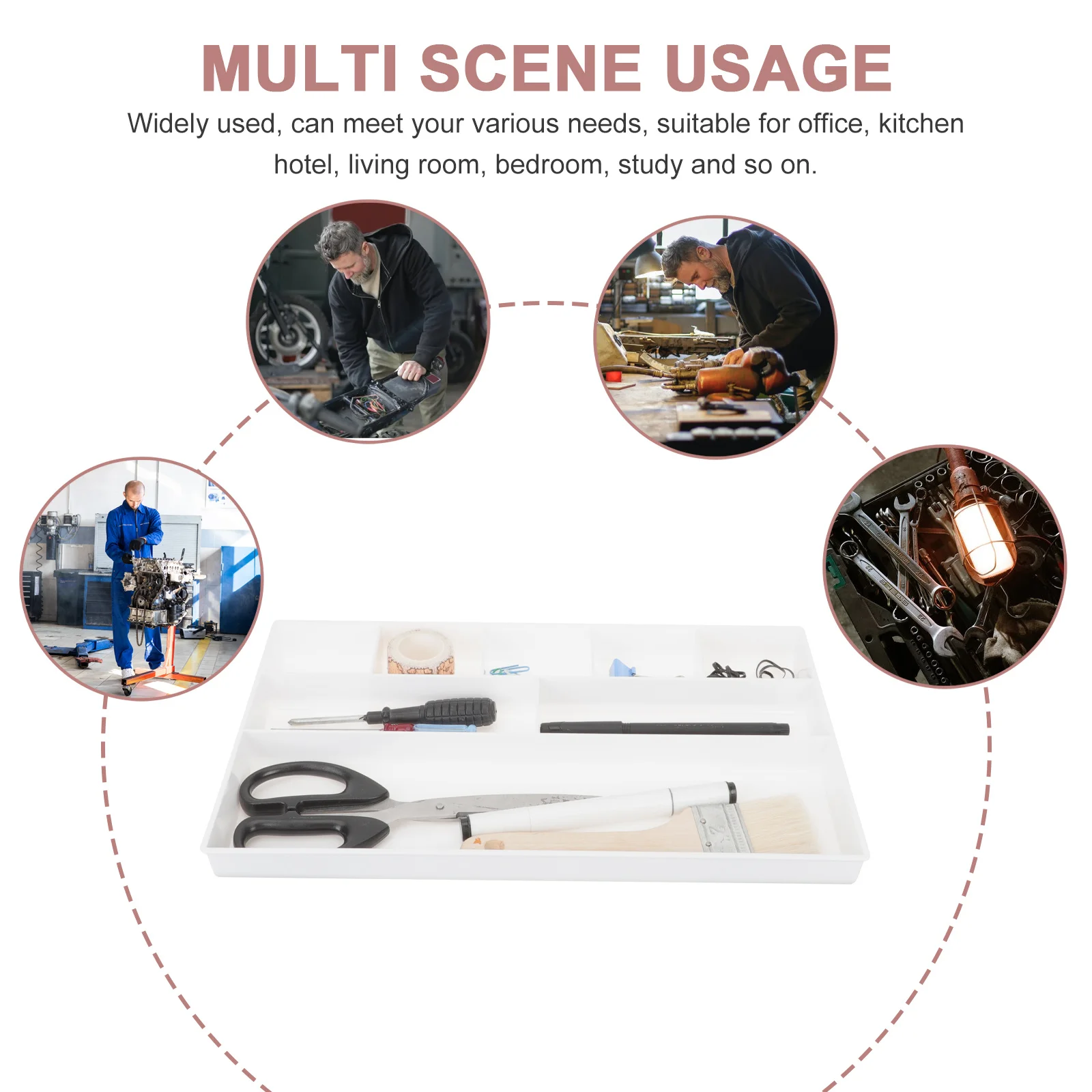 MULTI SCENE USAGE

Widely used, can meet your various needs, suitable for office, kitchen hotel, living room, bedroom, study and so on.