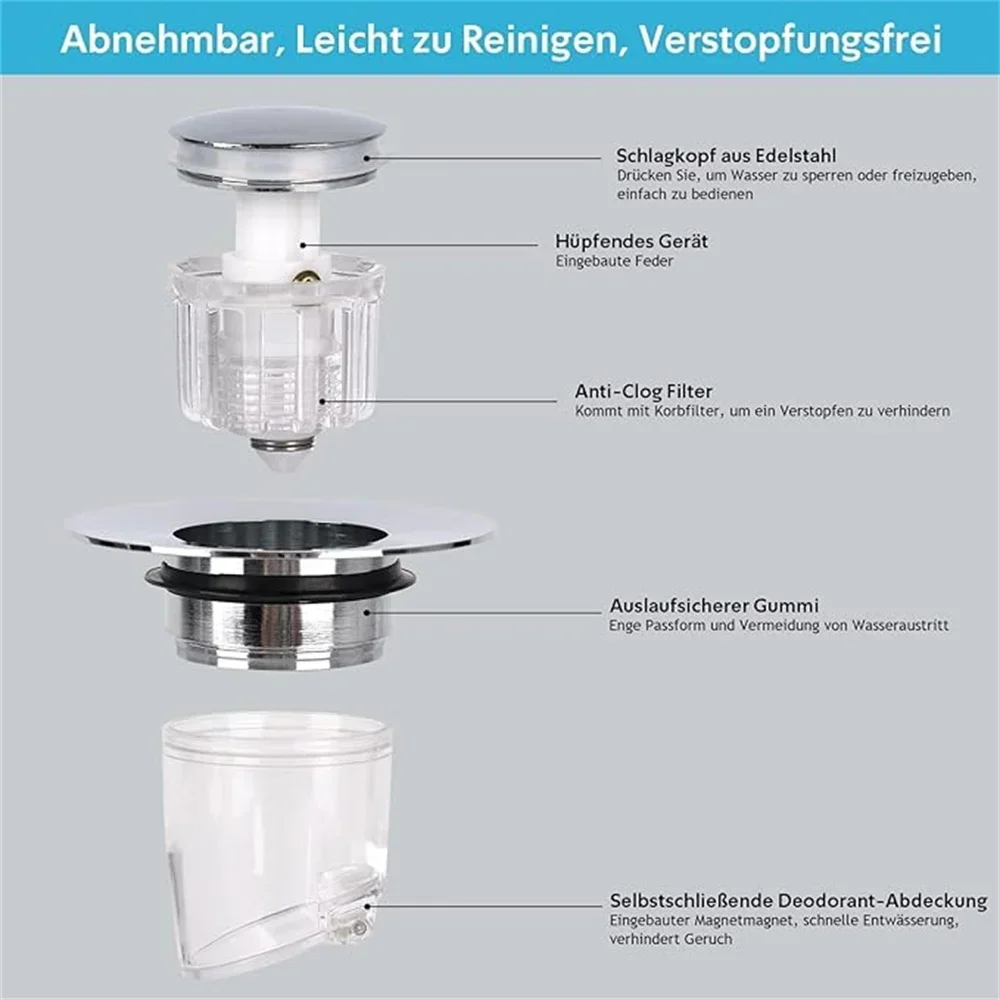 Abnehmbar, Leicht zu Reinigen, Verstopfungsfrei

Schlagkopf aus Edelstahl
Drücken Sie, um Wasser zu sperren oder freizugeben, einfach zu bedienen

Hüpfendes Gerät
Eingebaute Feder

Anti-Clog Filter
Kommt mit Korbfilter, um ein Verstopfen zu verhindern

Auslaufsicherer Gummi
Enge Passform und Vermeidung von Wasseraustritt

Selbstschließende Deodorant-Abdeckung
Eingebauter Magnetmagnet, schnelle Entwässerung, verhindert Geruch