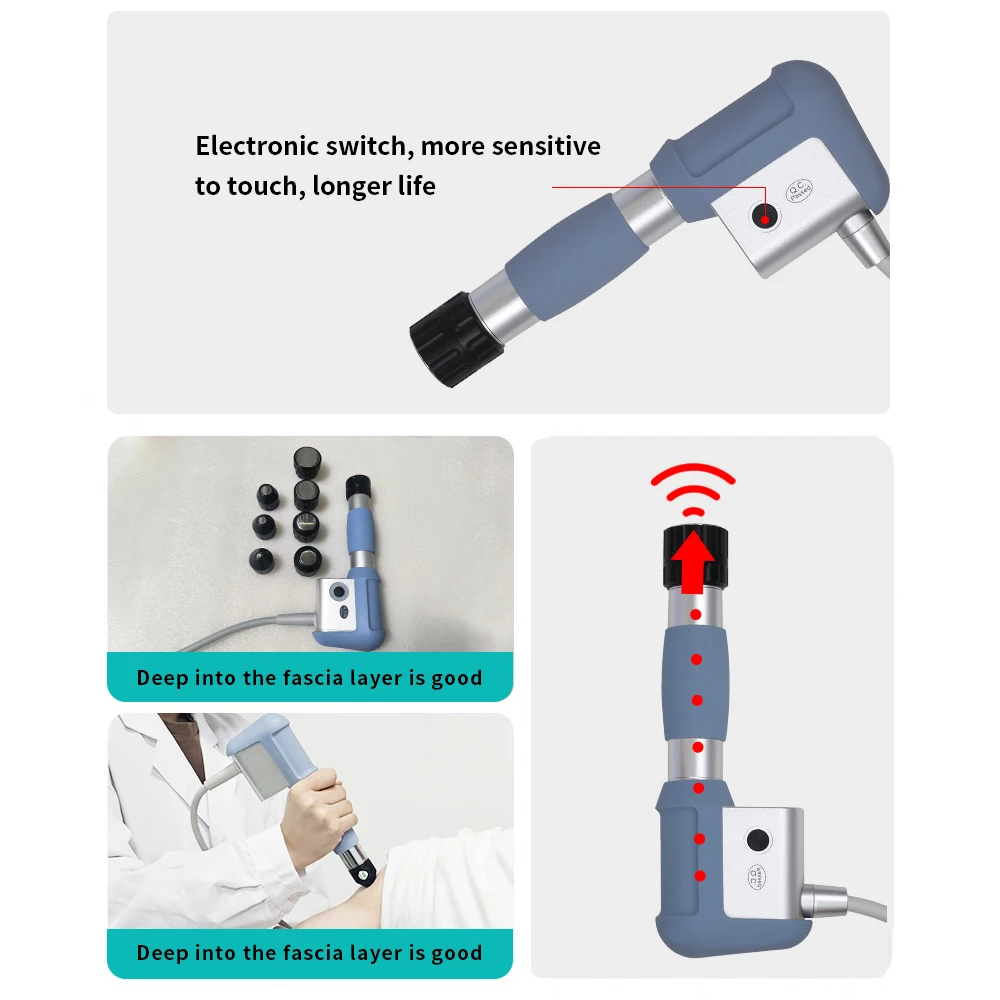 Electronic switch, more sensitive to touch, longer life

Q.C. Passed

Deep into the fascia layer is good

Deep into the fascia layer is good

Q.C. Passed