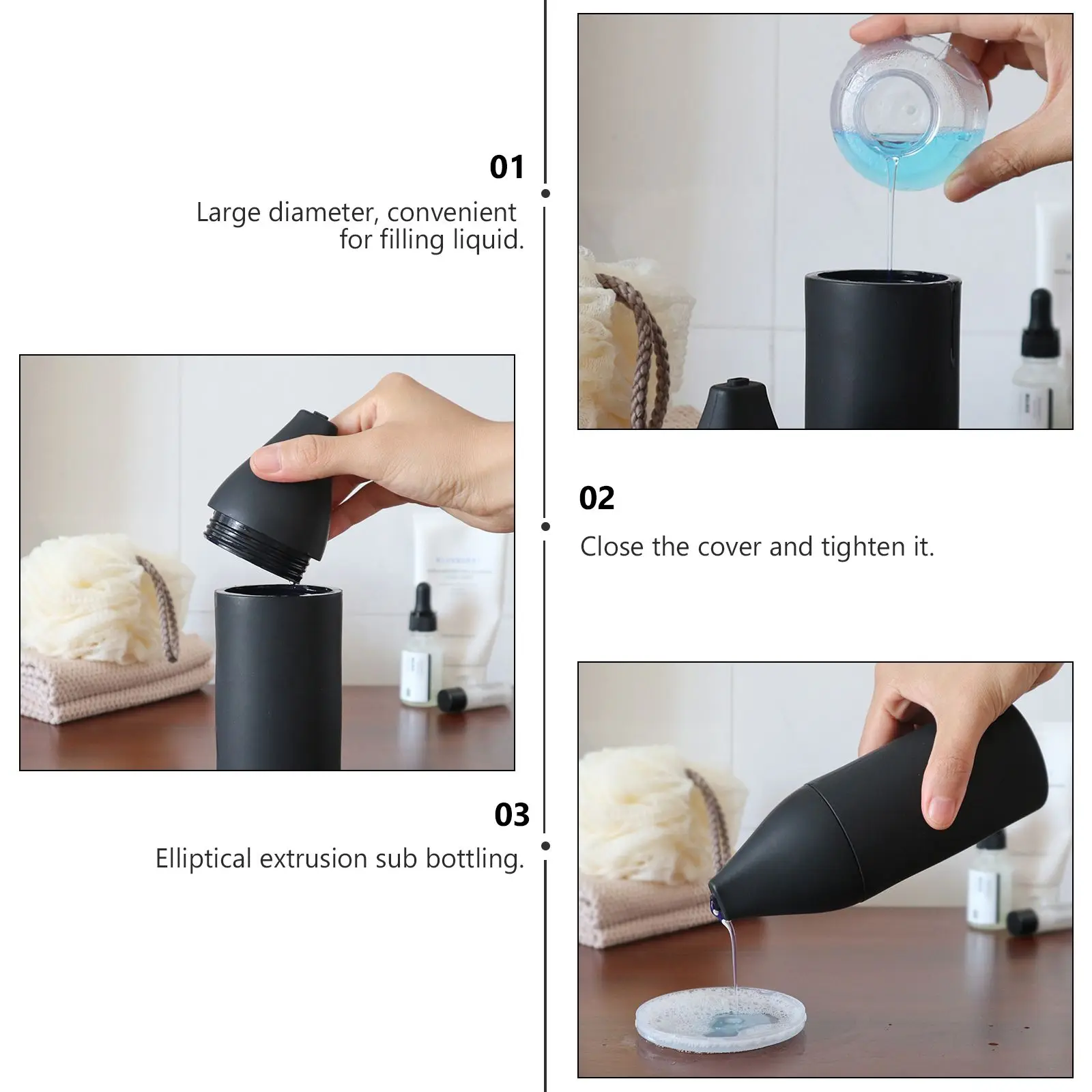 01
Large diameter, convenient for filling liquid.

02
Close the cover and tighten it.

03
Elliptical extrusion sub bottling.