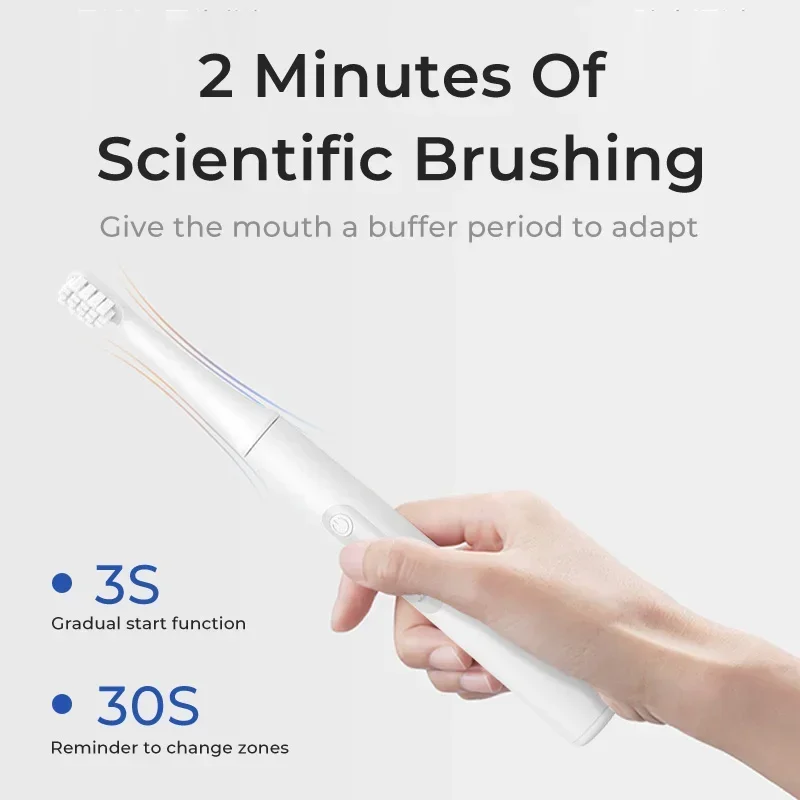 2 Minutes Of Scientific Brushing

Give the mouth a buffer period to adapt

• 3S
Gradual start function

• 30S
Reminder to change zones