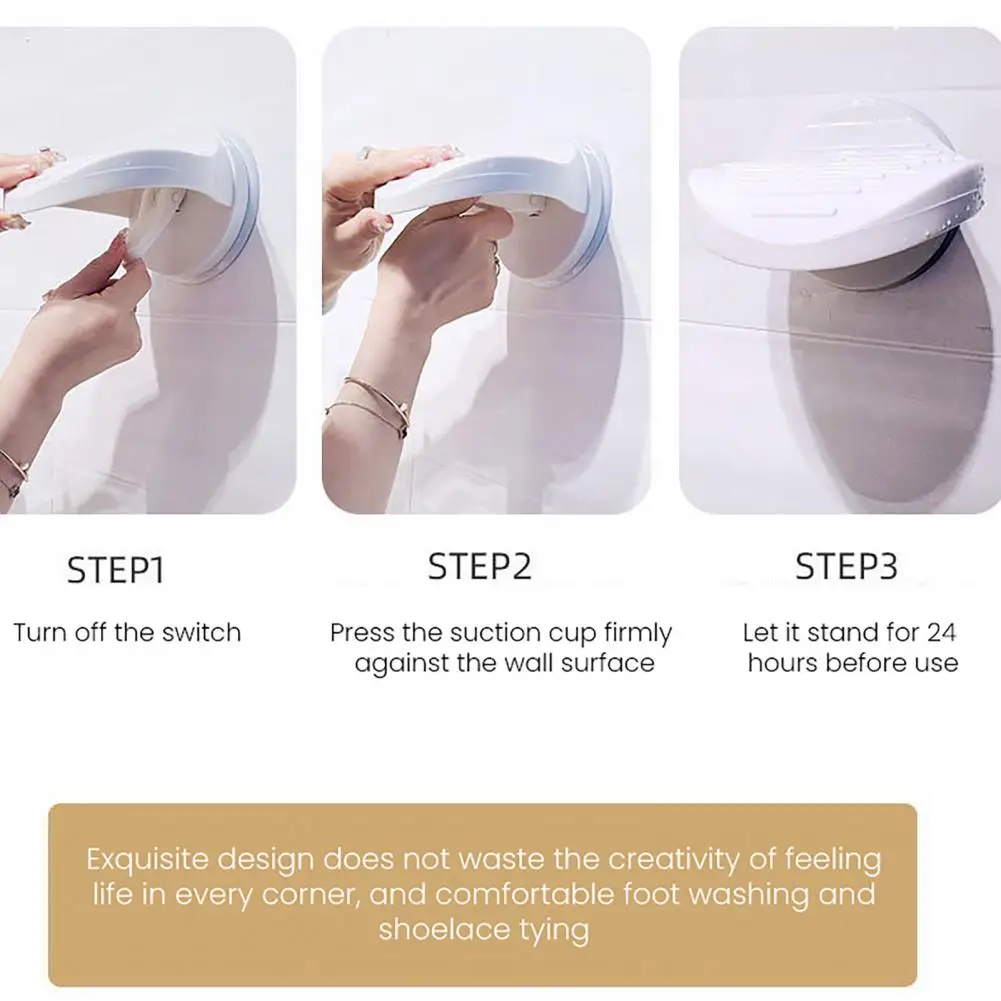 STEP1

Turn off the switch

STEP2

Press the suction cup firmly against the wall surface

STEP3

Let it stand for 24 hours before use

Exquisite design does not waste the creativity of feeling life in every corner, and comfortable foot washing and shoelace tying