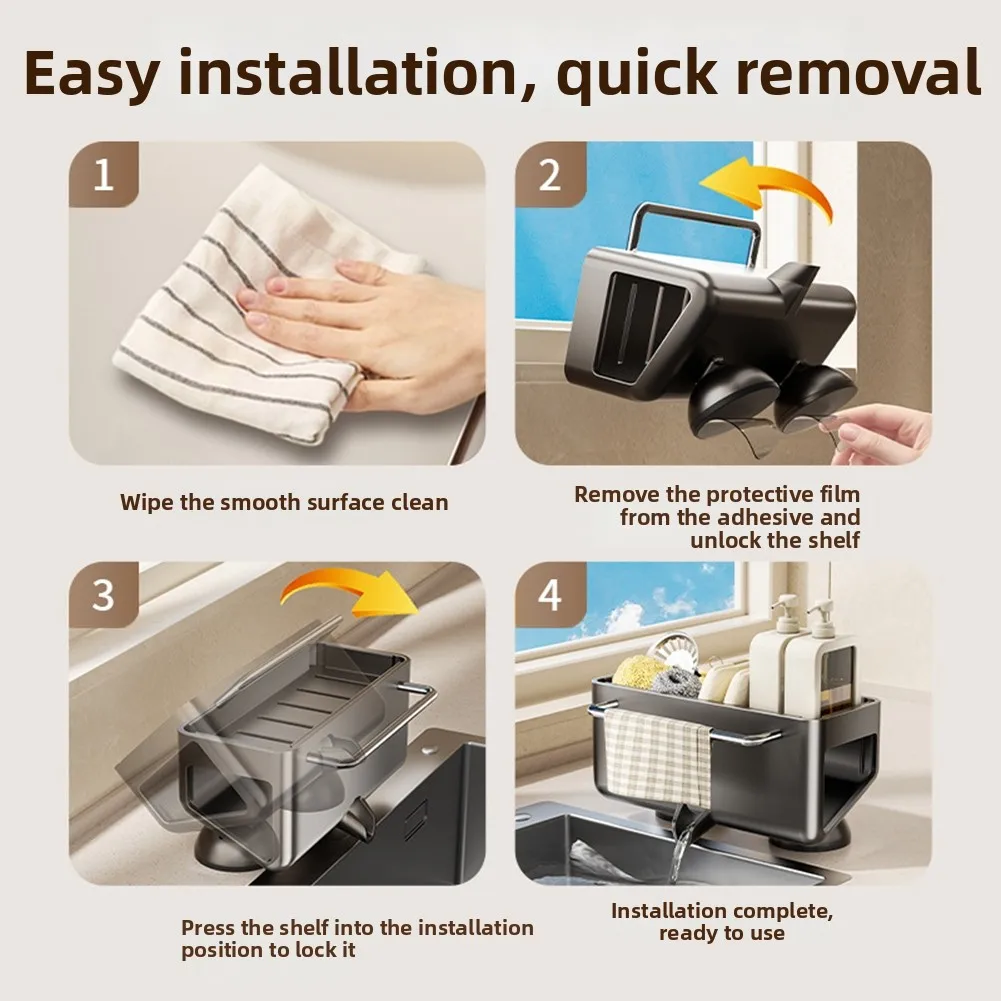 Easy installation, quick removal

1

Wipe the smooth surface clean

2

Remove the protective film from the adhesive and unlock the shelf

3

Press the shelf into the installation position to lock it

4

Installation complete, ready to use