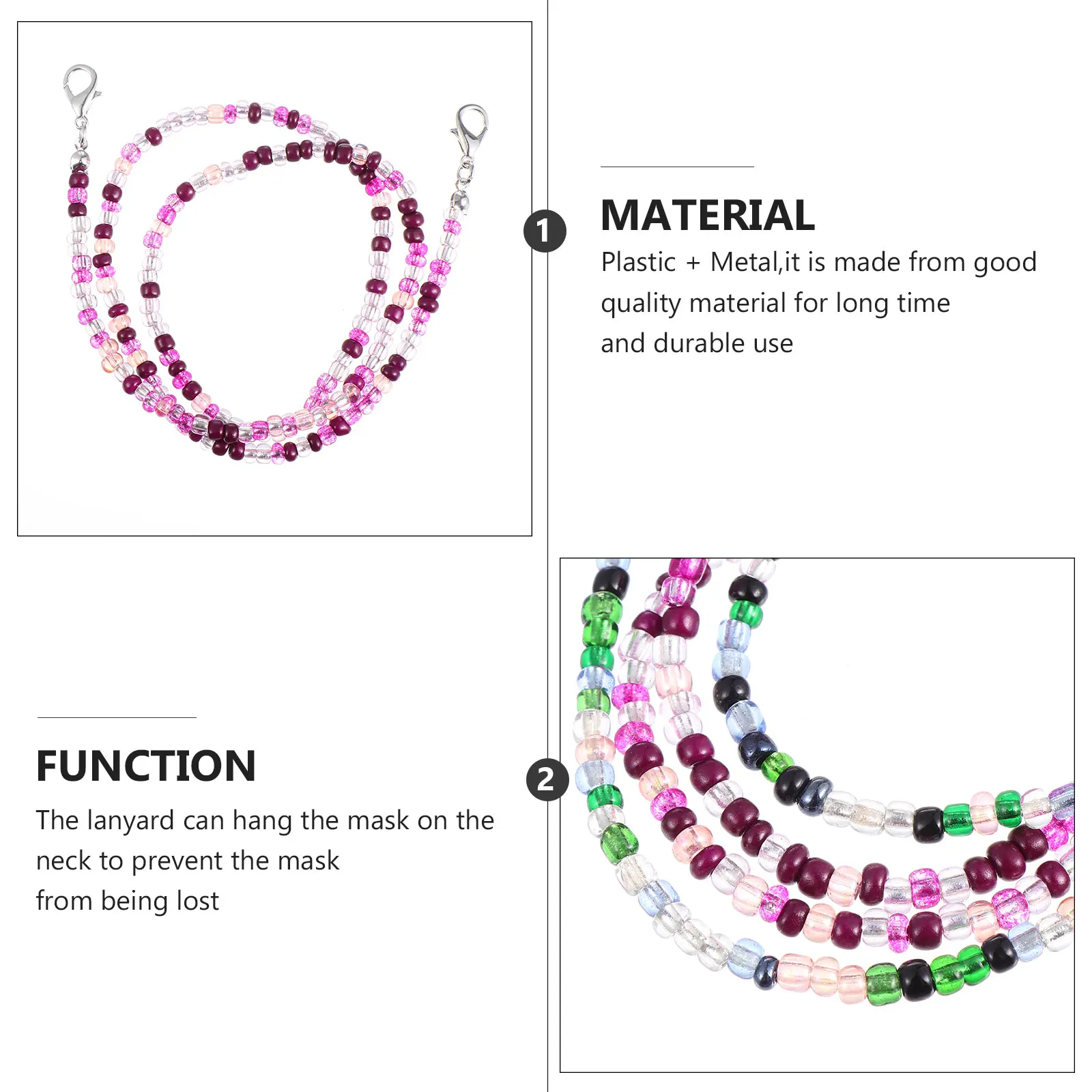 1

MATERIAL

Plastic + Metal,it is made from good quality material for long time and durable use

FUNCTION

The lanyard can hang the mask on the neck to prevent the mask from being lost

2