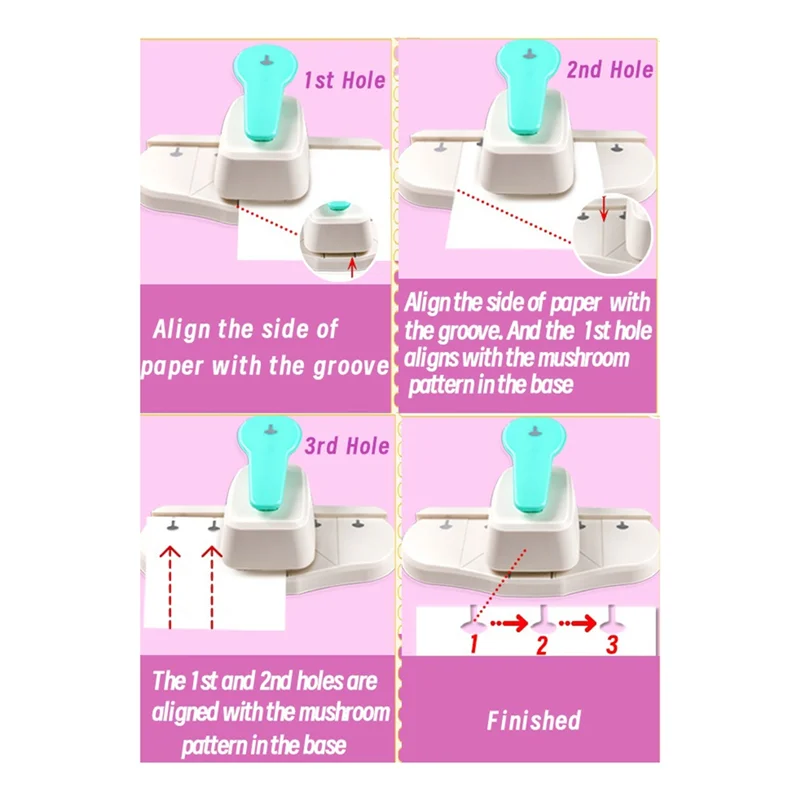 1st Hole

Align the side of paper with the groove

2nd Hole

Align the side of paper with the groove. And the 1st hole aligns with the mushroom pattern in the base

3rd Hole

The 1st and 2nd holes are aligned with the mushroom pattern in the base

1 2 3

Finished