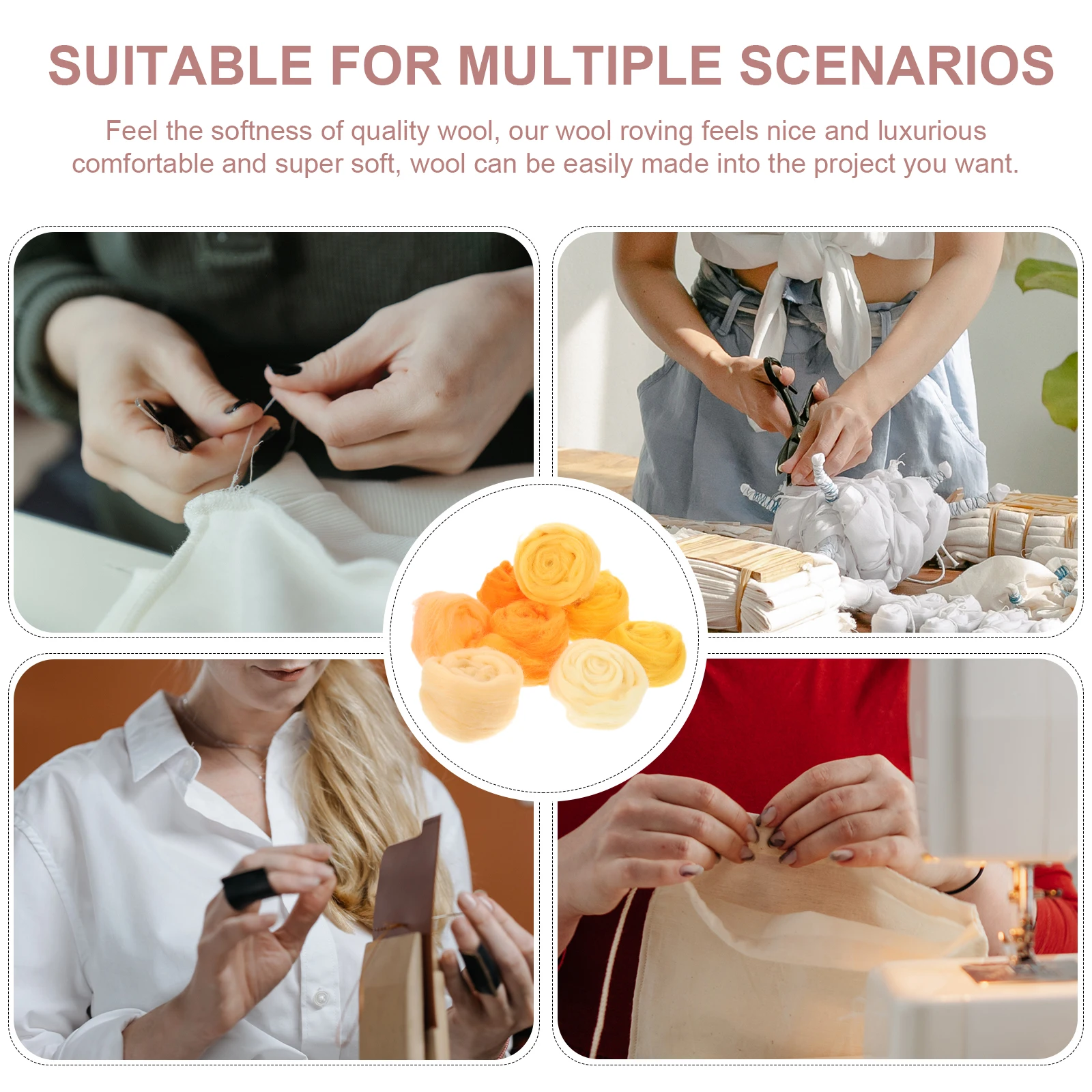 SUITABLE FOR MULTIPLE SCENARIOS

Feel the softness of quality wool, our wool roving feels nice and luxurious comfortable and super soft, wool can be easily made into the project you want.