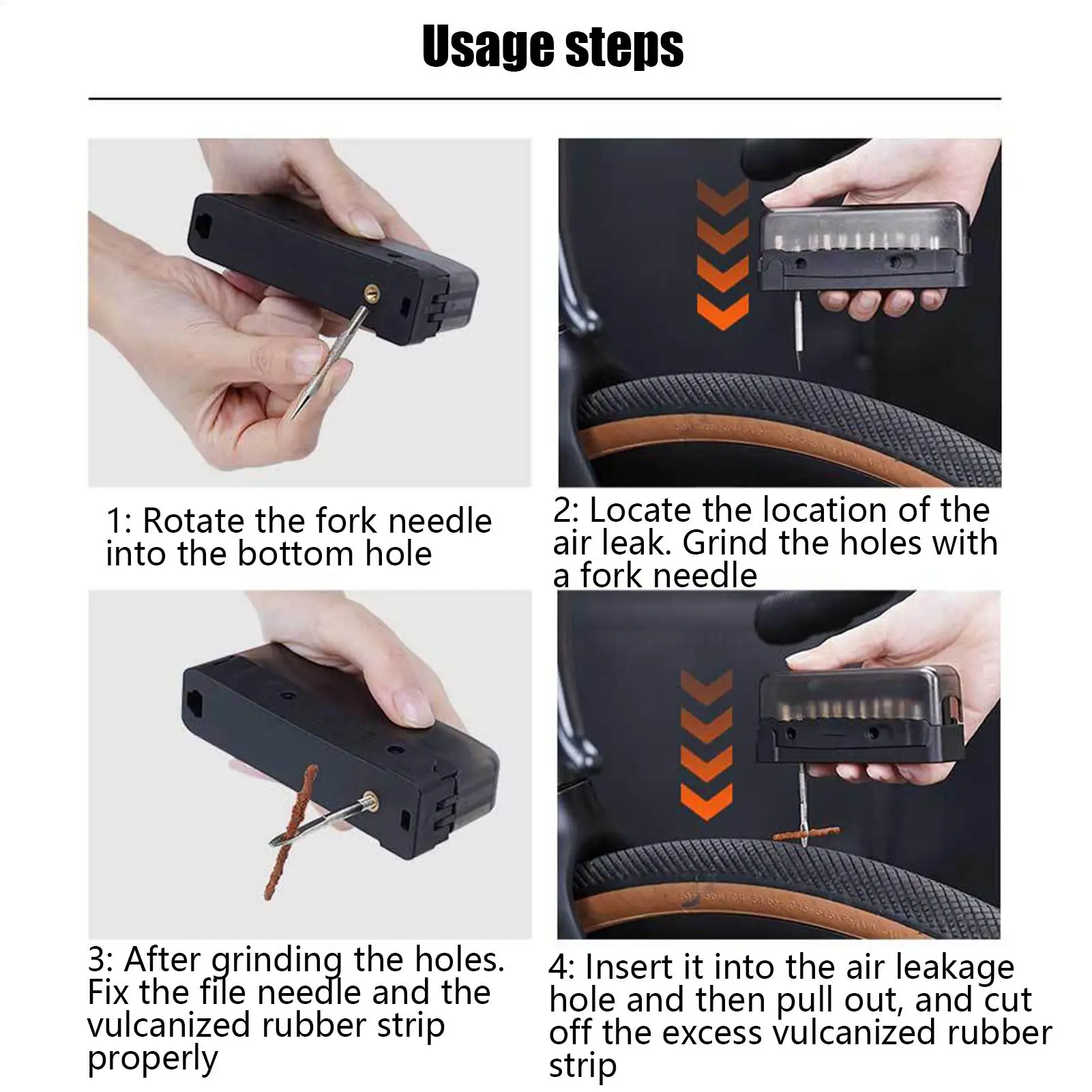 Usage steps

1: Rotate the fork needle into the bottom hole

2: Locate the location of the air leak. Grind the holes with a fork needle

3: After grinding the holes. Fix the file needle and the vulcanized rubber strip properly

4: Insert it into the air leakage hole and then pull out, and cut off the excess vulcanized rubber strip