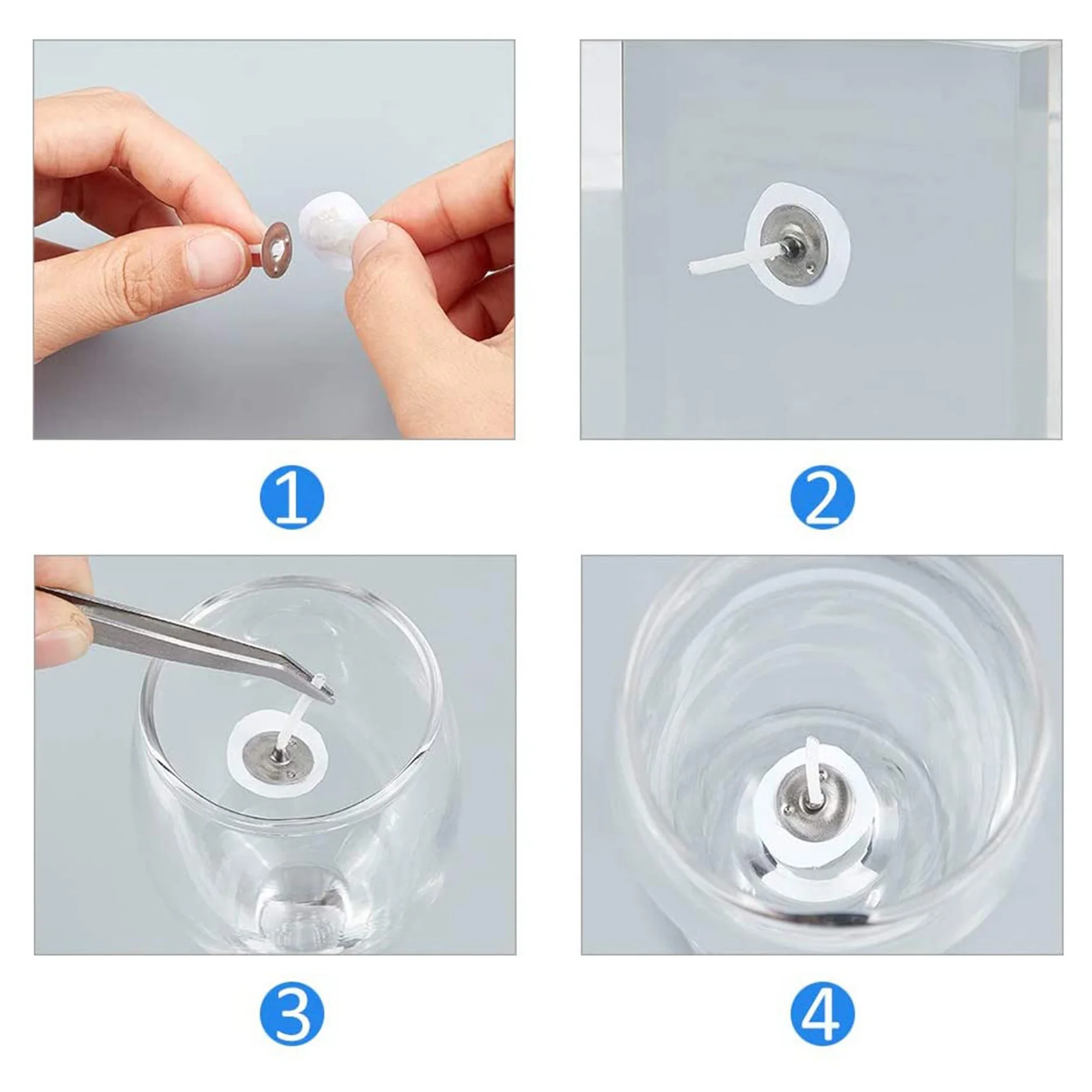 1

2

3

4