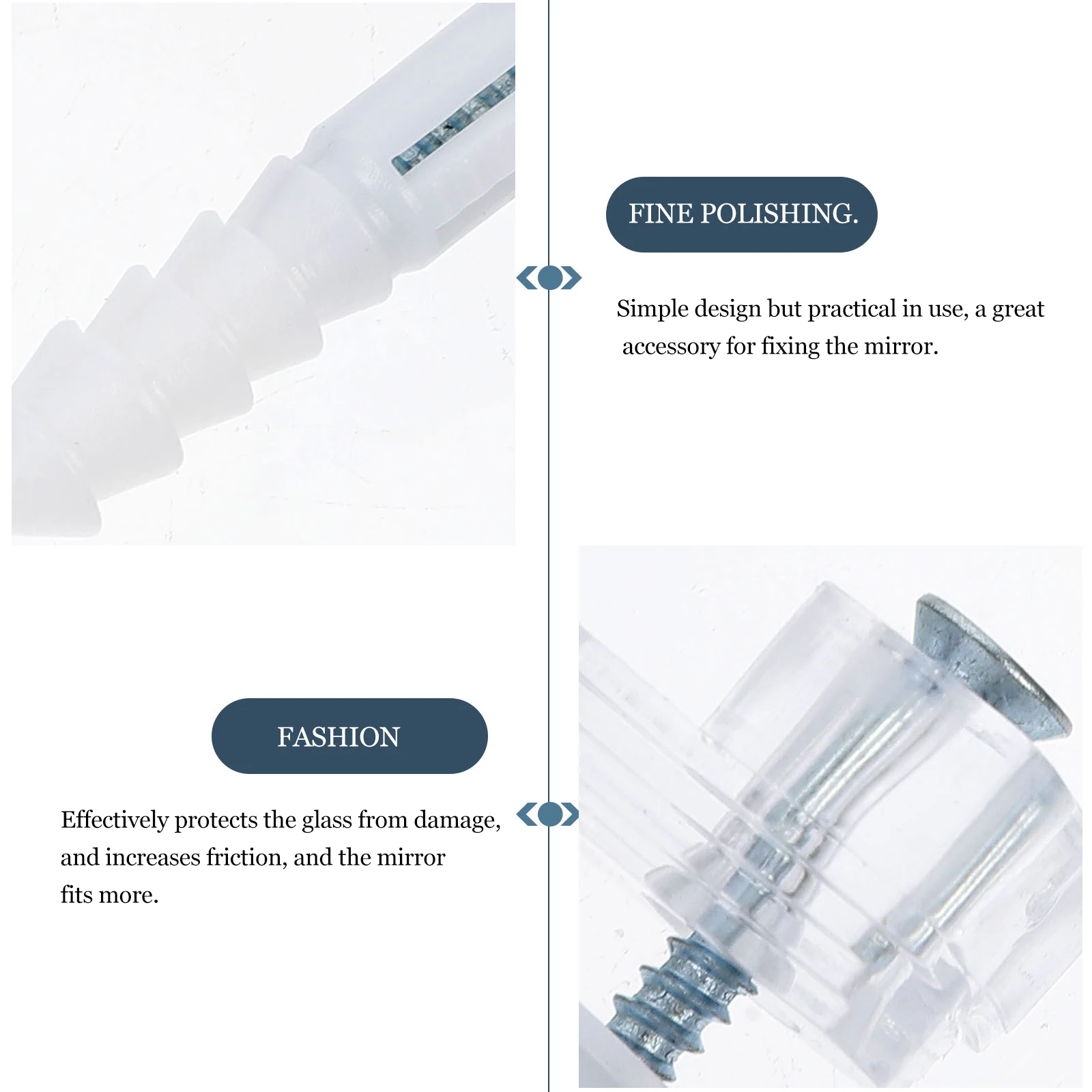 FINE POLISHING.

Simple design but practical in use, a great accessory for fixing the mirror.

FASHION

Effectively protects the glass from damage, and increases friction, and the mirror fits more.