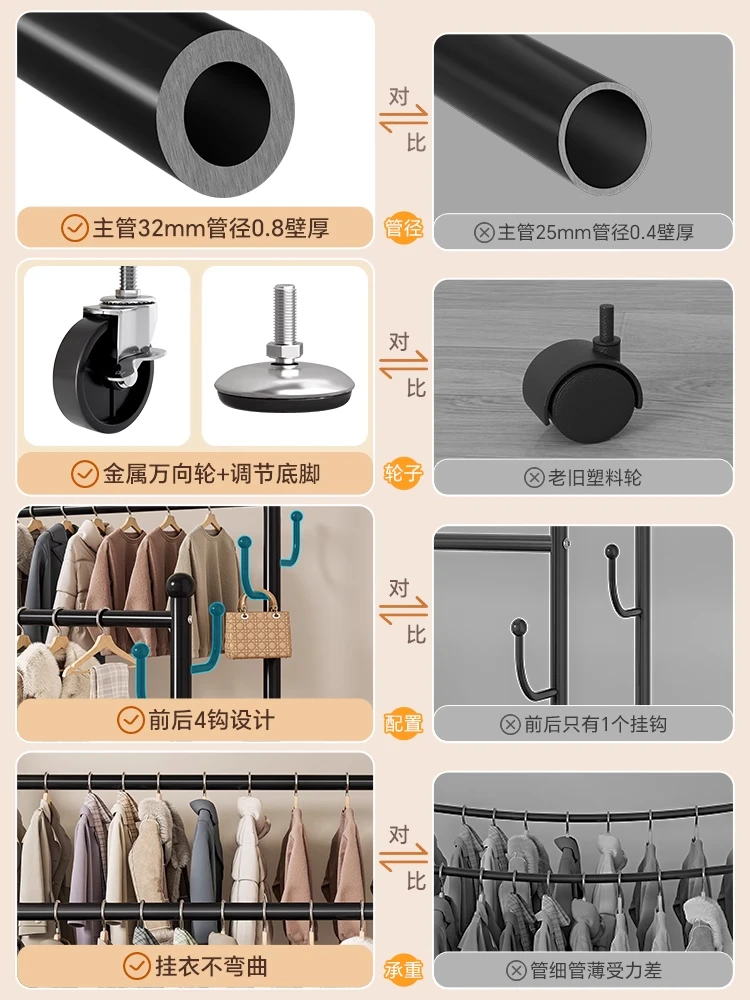 主管32mm管径0.8壁厚

对比

管径

主管25mm管径0.4壁厚

金属万向轮+调节底脚

对比

轮子

老旧塑料轮

前后4钩设计

对比

配置

前后只有1个挂钩

挂衣不弯曲

对比

承重

管细管薄受力差