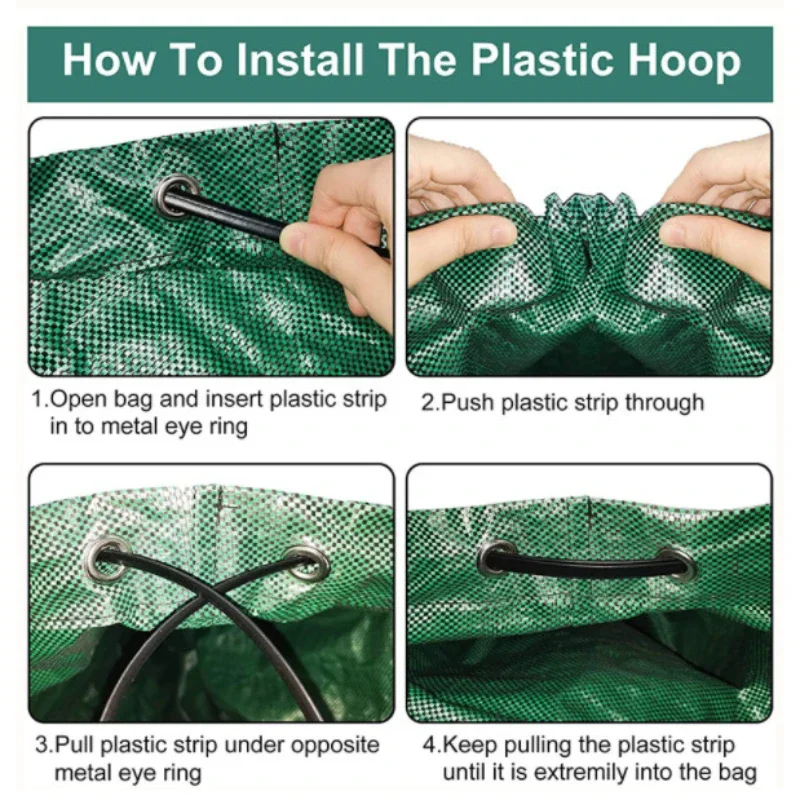 How To Install The Plastic Hoop

1.Open bag and insert plastic strip in to metal eye ring

2.Push plastic strip through

3.Pull plastic strip under opposite metal eye ring

4.Keep pulling the plastic strip until it is extremily into the bag