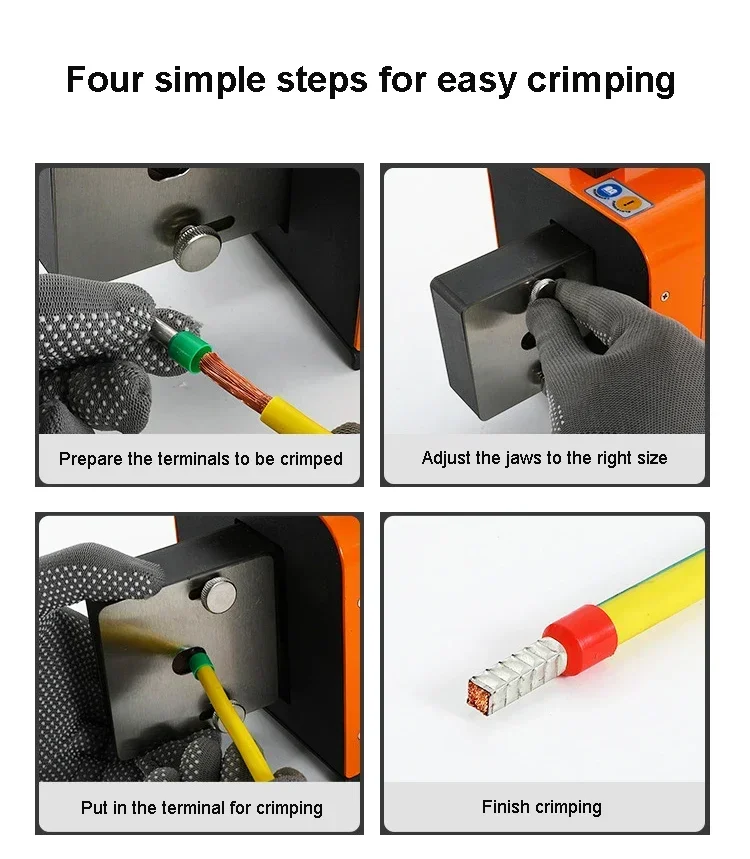 Four simple steps for easy crimping

Prepare the terminals to be crimped

Adjust the jaws to the right size

Put in the terminal for crimping

Finish crimping