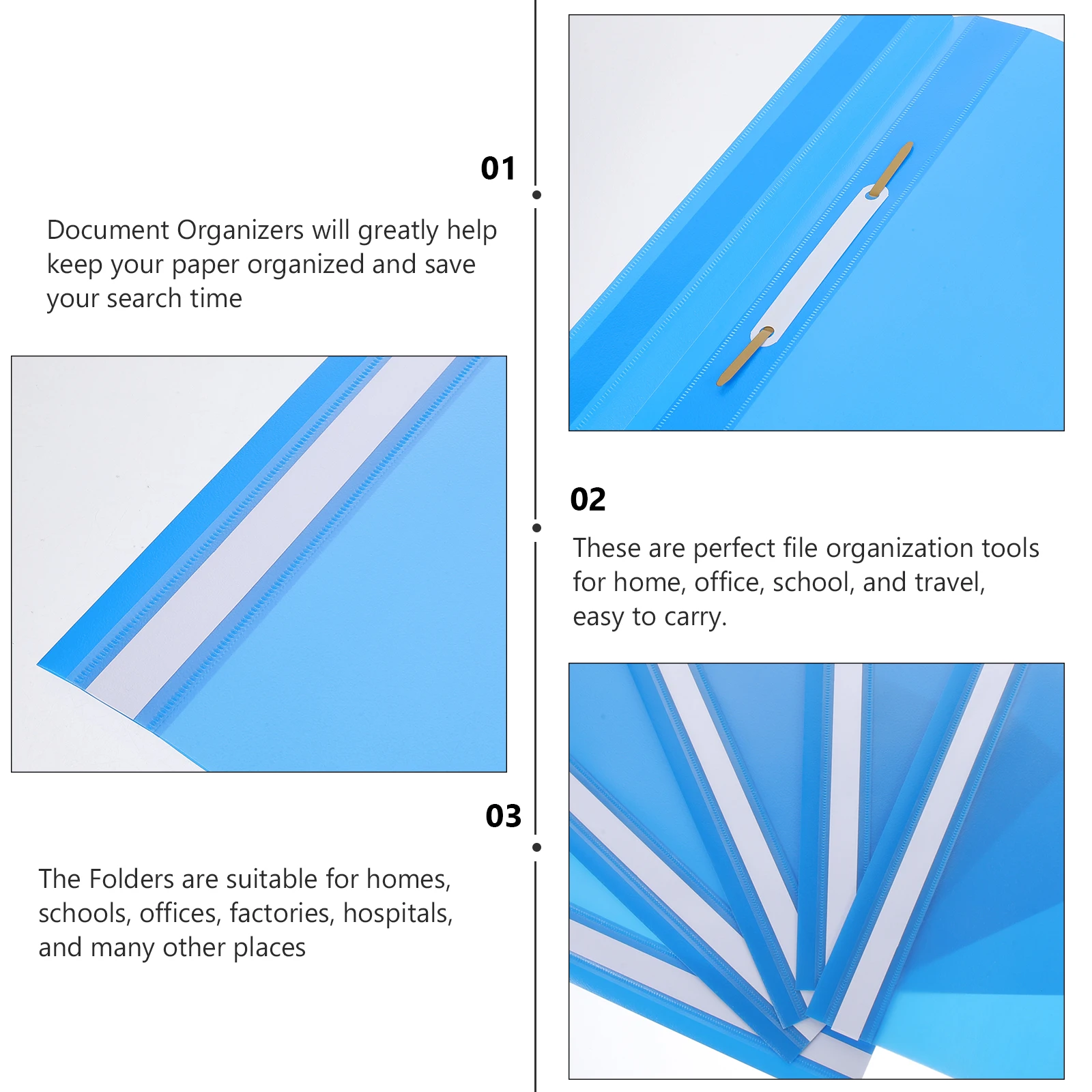 01

Document Organizers will greatly help keep your paper organized and save your search time

02

These are perfect file organization tools for home, office, school, and travel, easy to carry.

03

The Folders are suitable for homes, schools, offices, factories, hospitals, and many other places