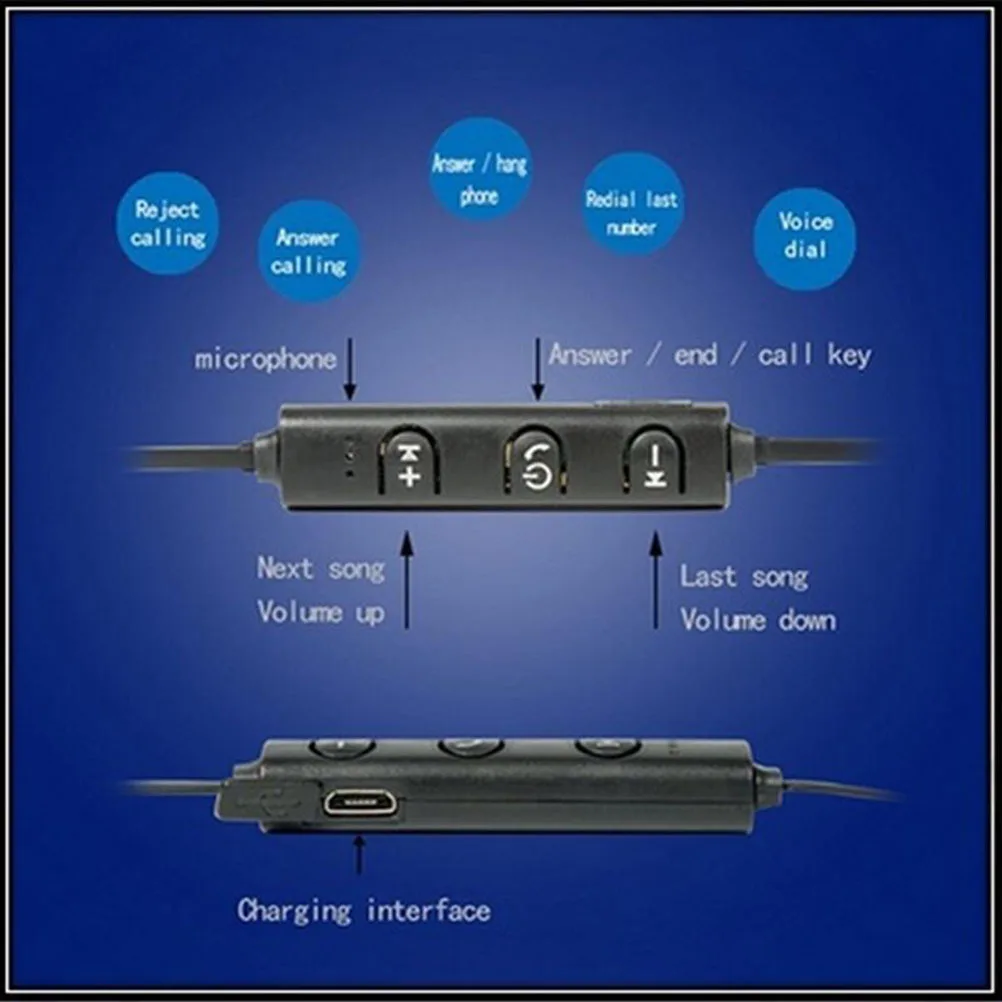 Reject calling

Answer calling

Answer / hang phone

Redial last number

Voice dial

microphone

Answer / end / call key

Next song
Volume up

Last song
Volume down

Charging interface