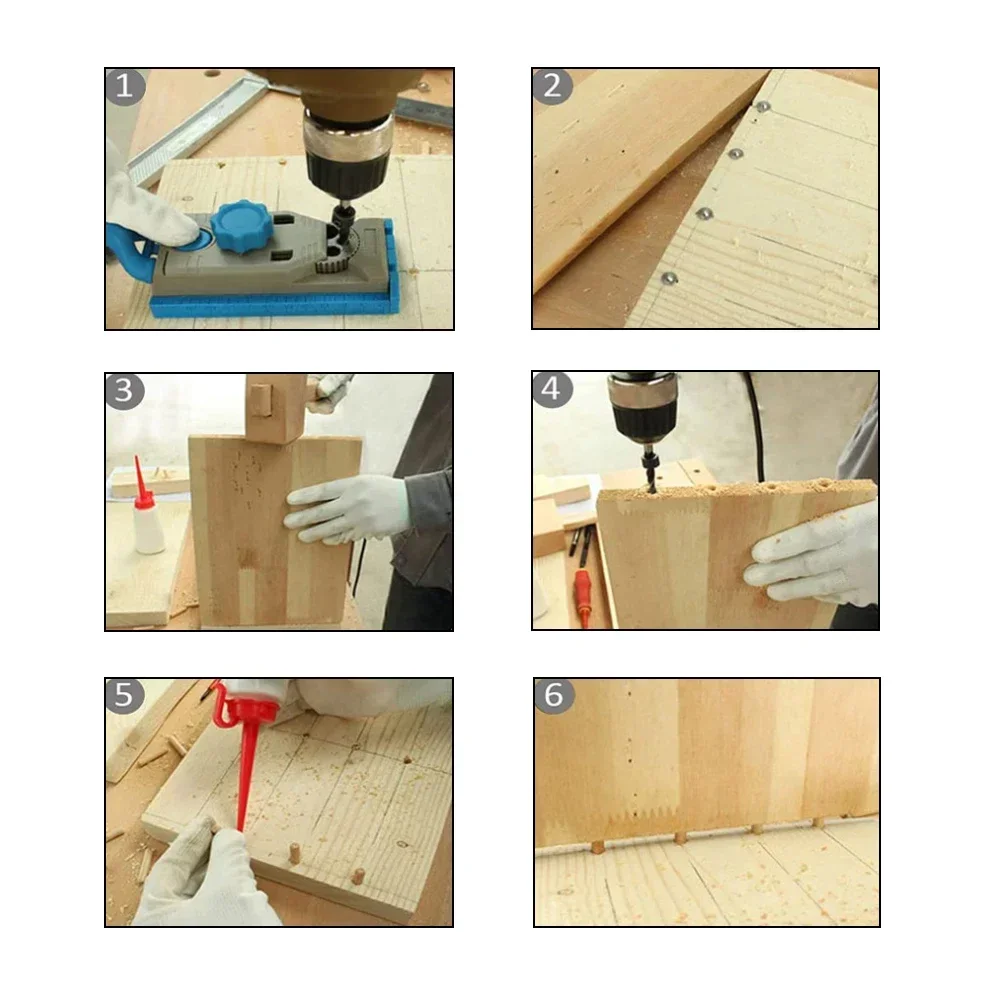 1

2

3

4

5

6