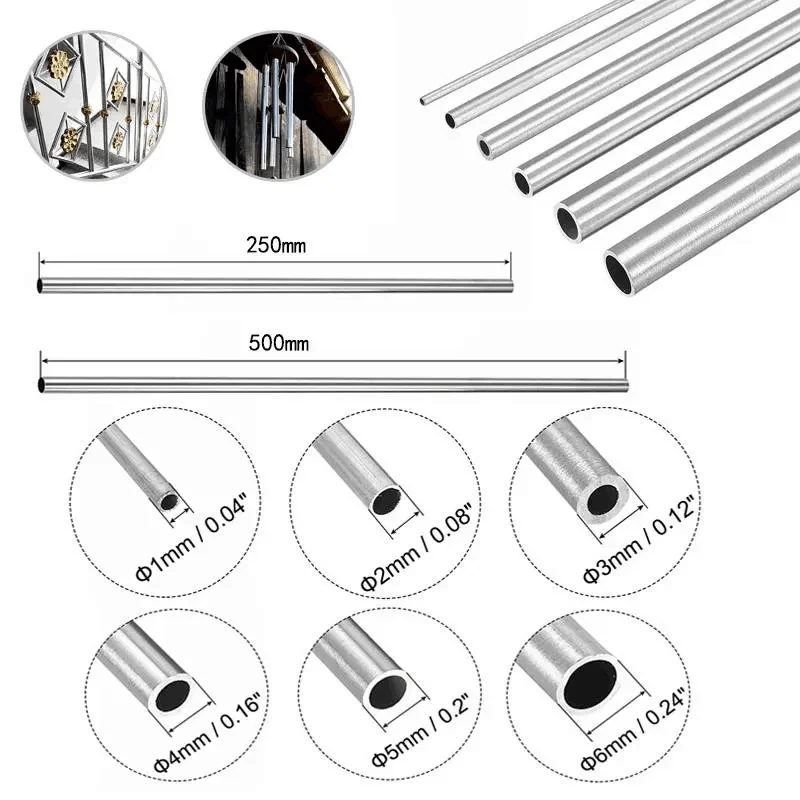 250mm

500mm

Φ1mm / 0.04"

Φ2mm / 0.08"

Φ3mm / 0.12"

Φ4mm / 0.16"

Φ5mm / 0.2"

Φ6mm / 0.24"