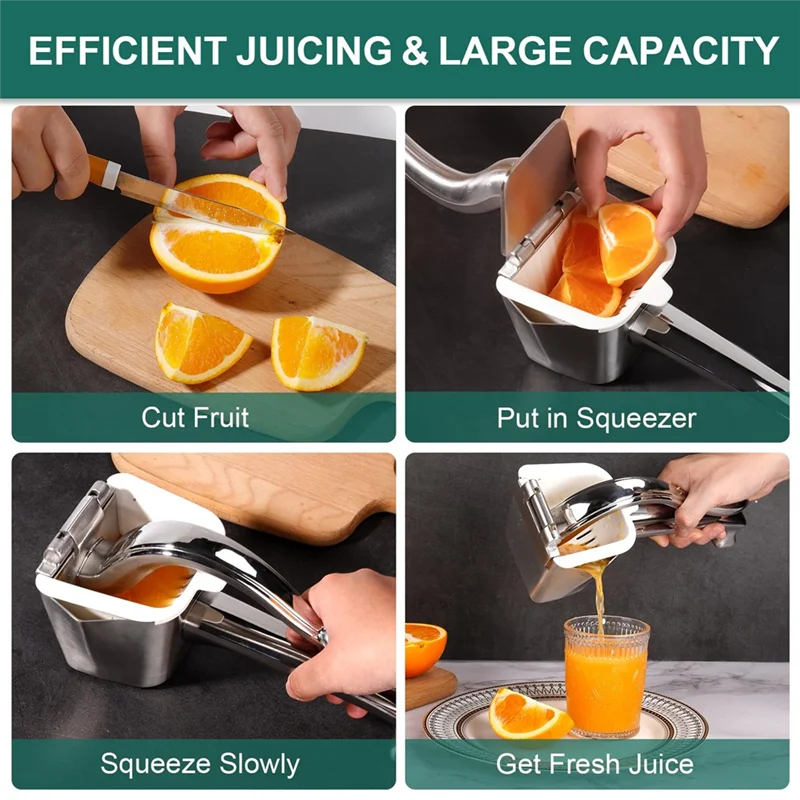 EFFICIENT JUICING & LARGE CAPACITY

Cut Fruit

Put in Squeezer

Squeeze Slowly

Get Fresh Juice