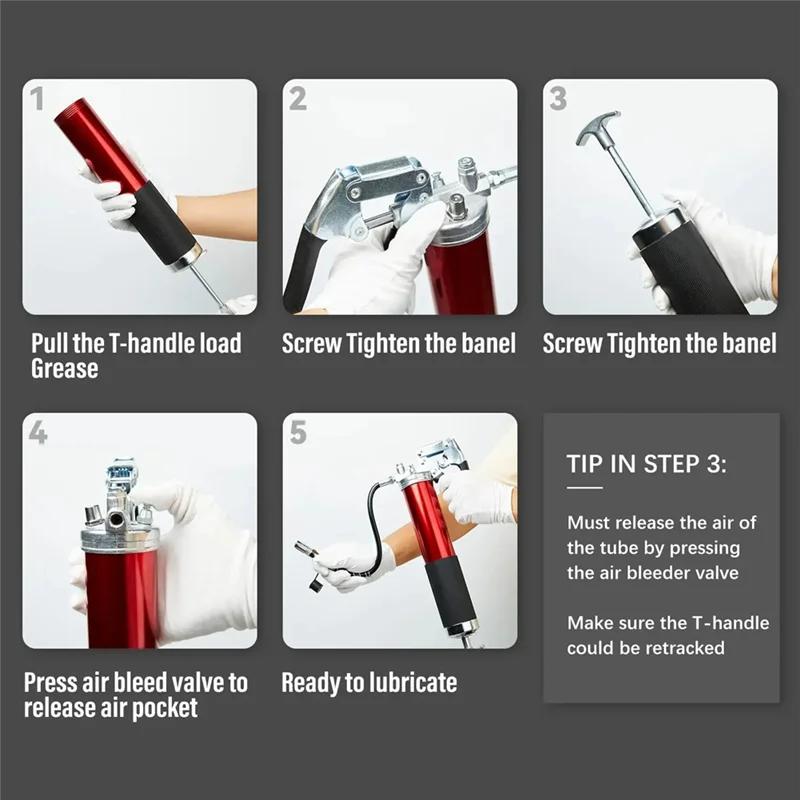 1

Pull the T-handle load Grease

2

Screw Tighten the banel

3

Screw Tighten the banel

4

Press air bleed valve to release air pocket

5

Ready to lubricate

TIP IN STEP 3:

Must release the air of the tube by pressing the air bleeder valve

Make sure the T-handle could be retracked