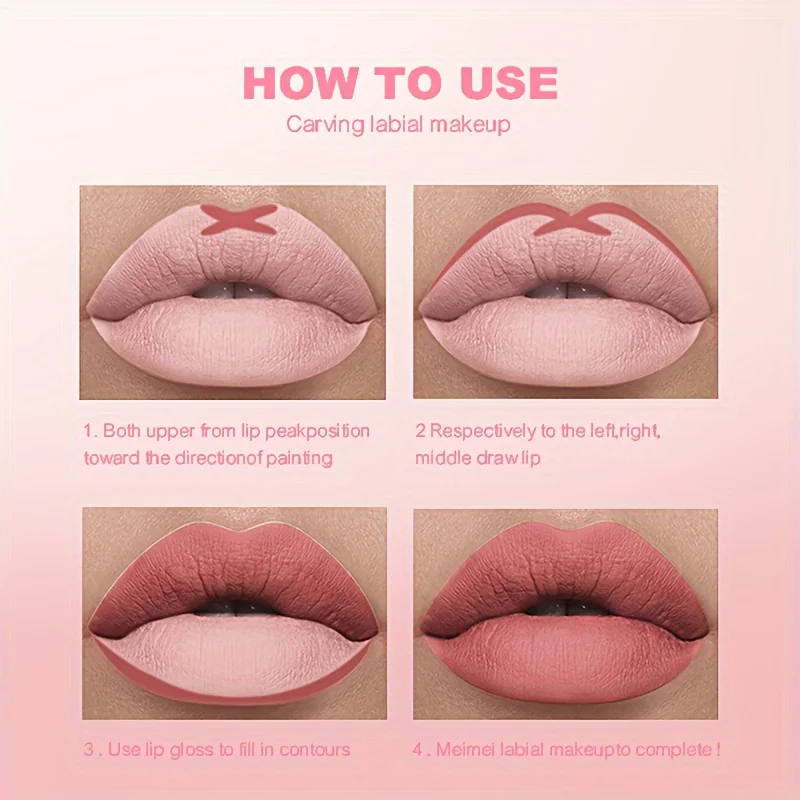 HOW TO USE
Carving labial makeup

1. Both upper from lip peakposition toward the directionof painting

2 Respectively to the left,right, middle draw lip

3 . Use lip gloss to fill in contours

4 . Meimei labial makeupto complete !