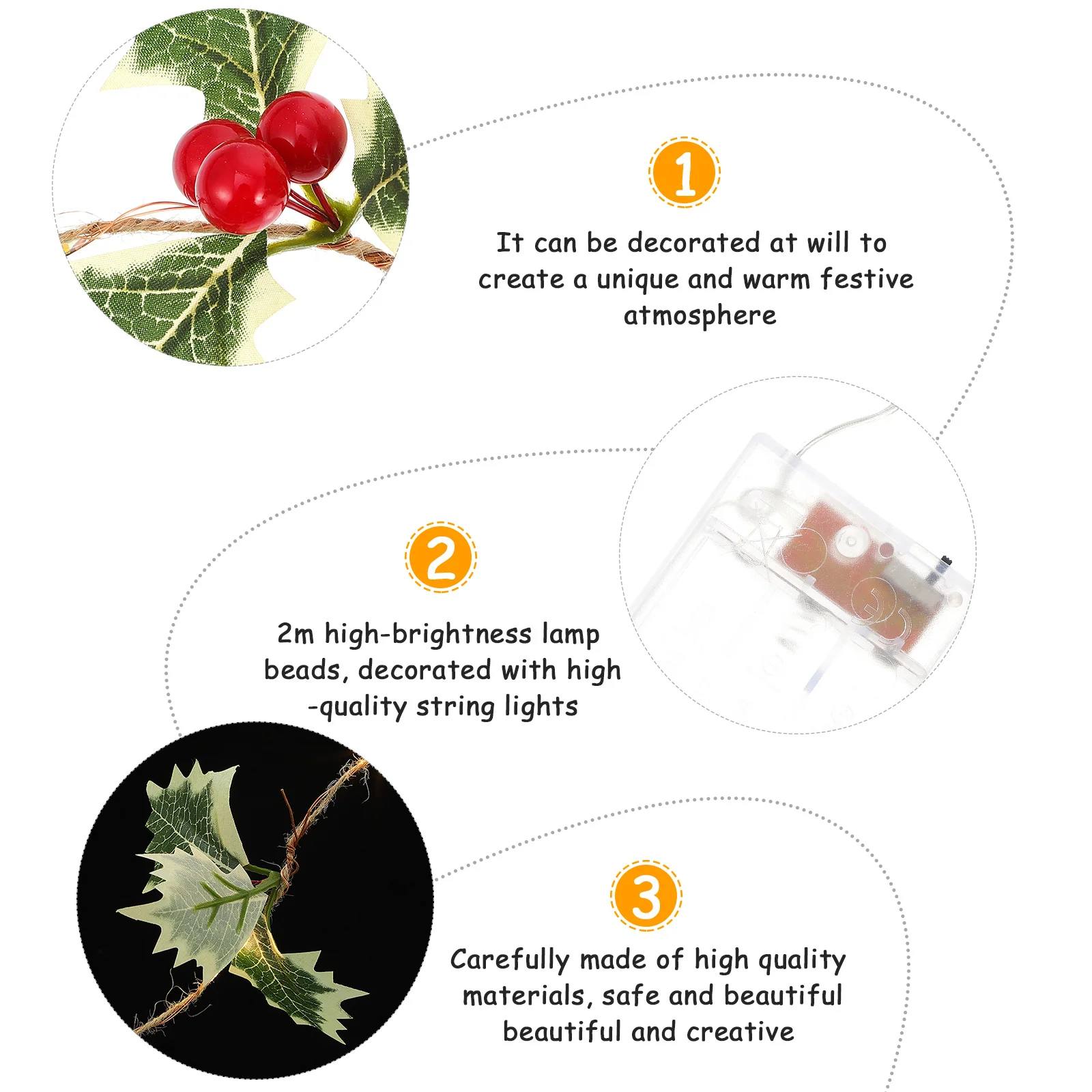 1

It can be decorated at will to create a unique and warm festive atmosphere

2

2m high-brightness lamp beads, decorated with high -quality string lights

3

Carefully made of high quality materials, safe and beautiful beautiful and creative